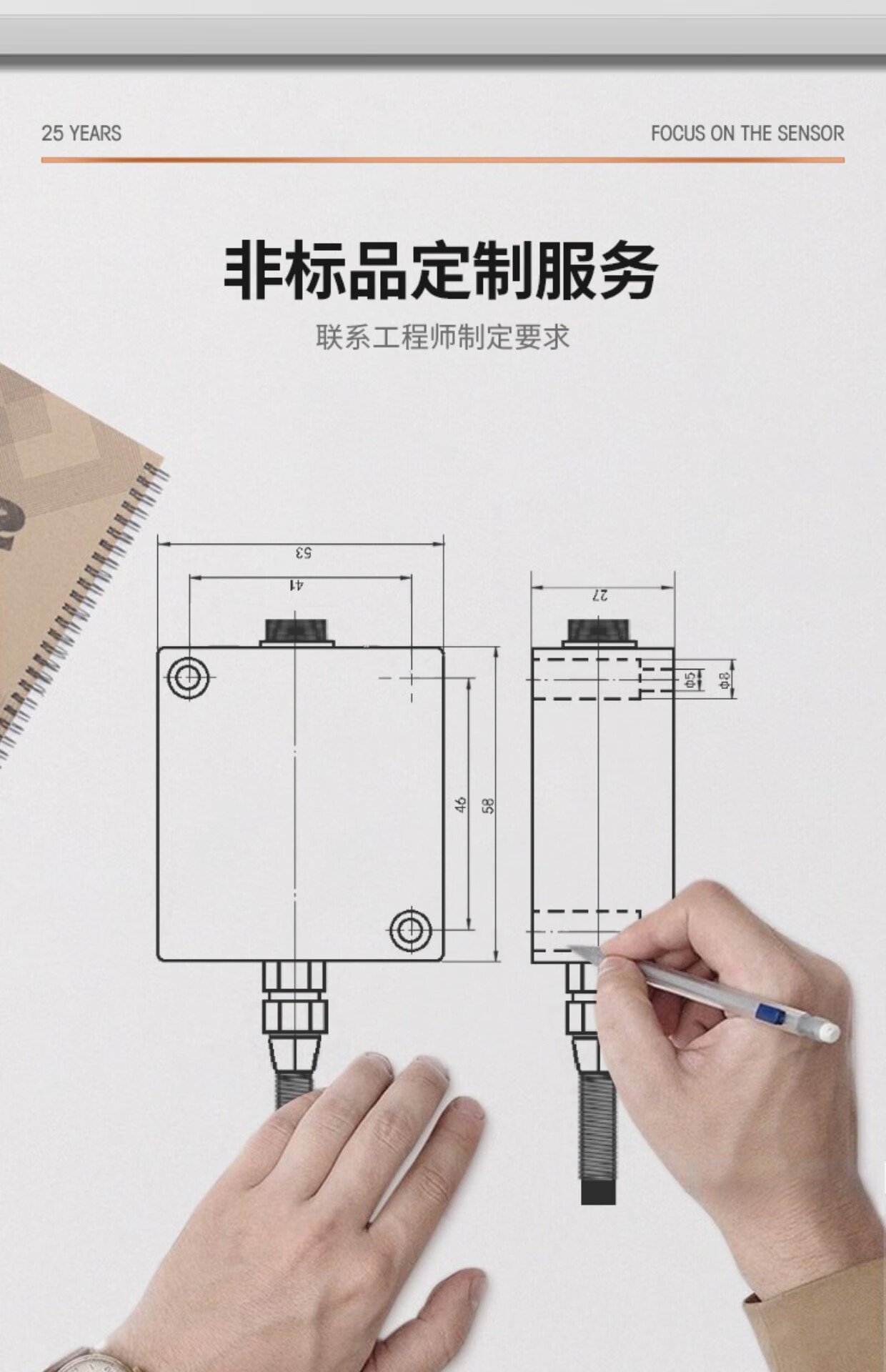 25 YEARS

FOCUS ON THE SENSOR

非标品定制服务

联系工程师制定要求

53

41

27

Φ5

Φ8

46

58