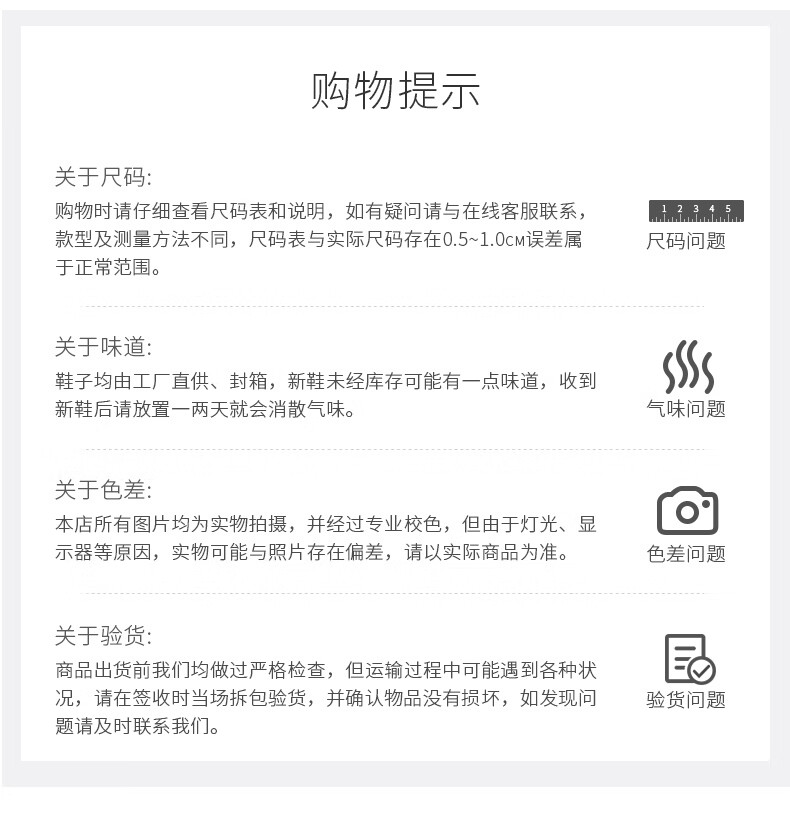 购物提示

关于尺码:

购物时请仔细查看尺码表和说明，如有疑问请与在线客服联系，款型及测量方法不同，尺码表与实际尺码存在0.5~1.0cm误差属于正常范围。

1 2 3 4 5
尺码问题

关于味道:

鞋子均由工厂直供、封箱，新鞋未经库存可能有一点味道，收到新鞋后请放置一两天就会消散气味。

气味问题

关于色差:

本店所有图片均为实物拍摄，并经过专业校色，但由于灯光、显示器等原因，实物可能与照片存在偏差，请以实际商品为准。

色差问题

关于验货:

商品出货前我们均做过严格检查，但运输过程中可能遇到各种状况，请在签收时当场拆包验货，并确认物品没有损坏，如发现问题请及时联系我们。

验货问题