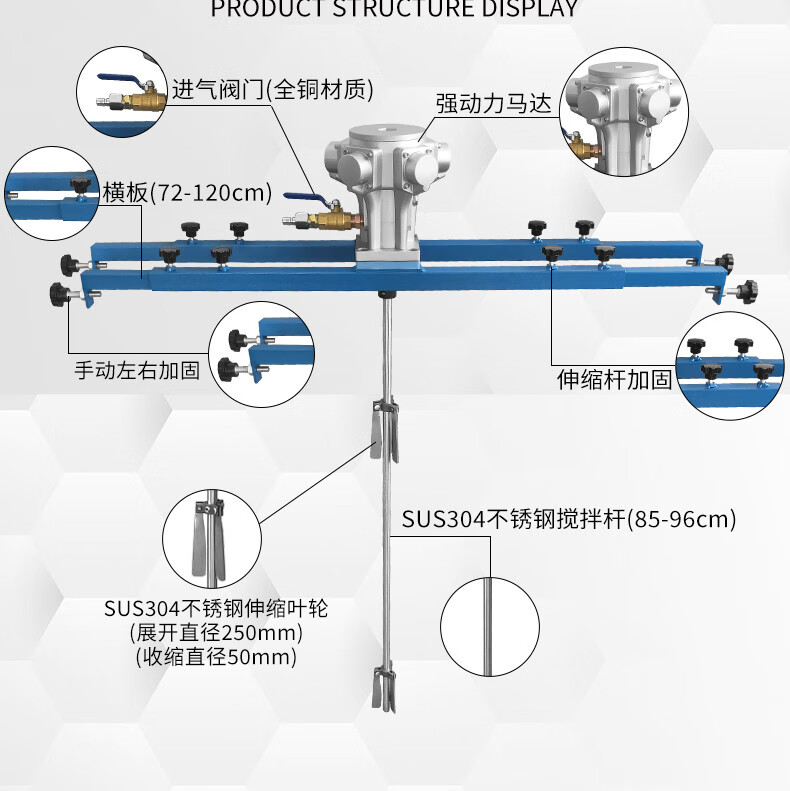 PRODUCT STRUCTURE DISPLAY

进气阀门(全铜材质)

强动力马达

横板(72-120cm)

手动左右加固

伸缩杆加固

SUS304不锈钢搅拌杆(85-96cm)

SUS304不锈钢伸缩叶轮
(展开直径250mm)
(收缩直径50mm)