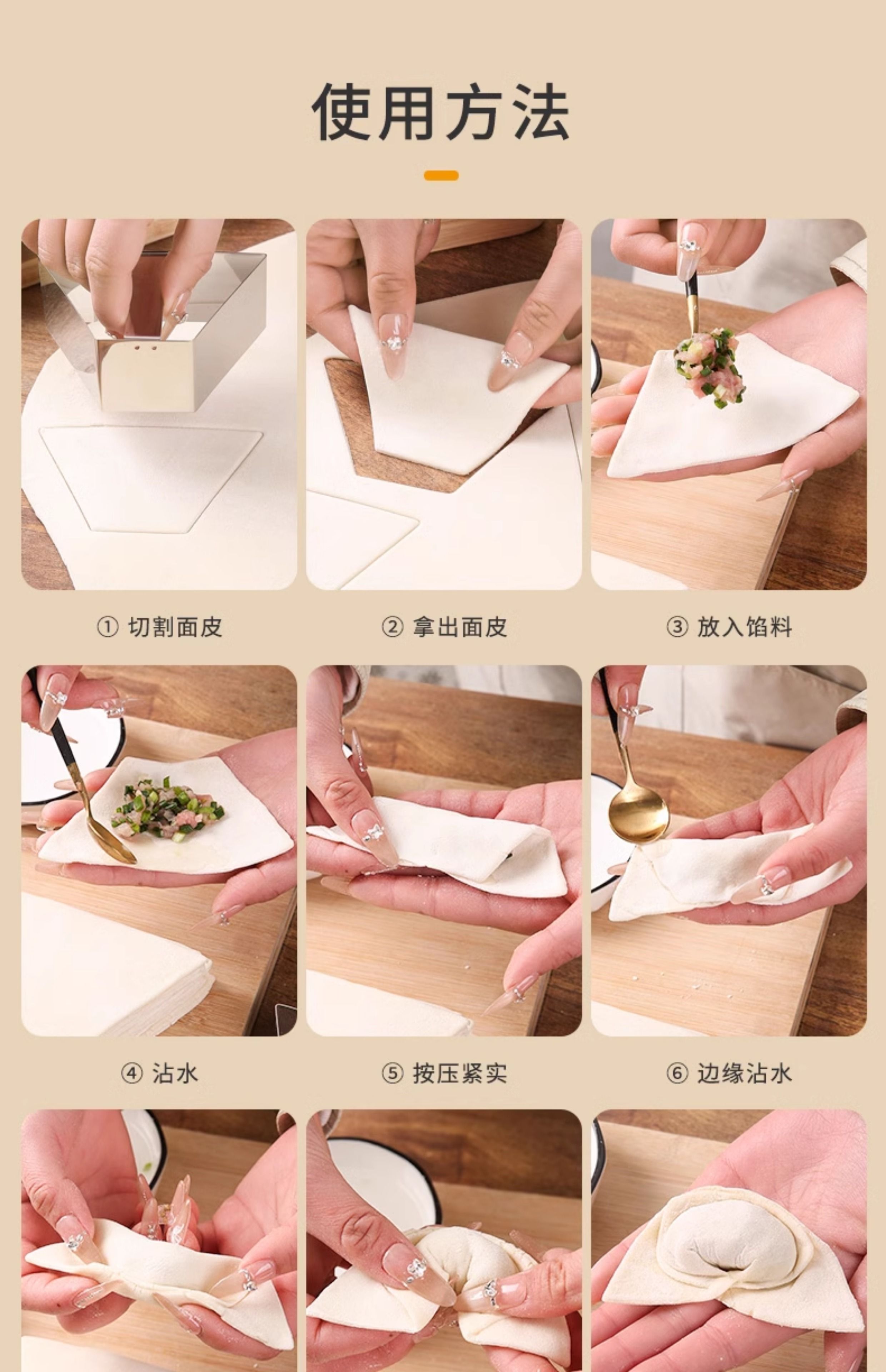 使用方法

① 切割面皮

② 拿出面皮

③ 放入馅料

④ 沾水

⑤ 按压紧实

⑥ 边缘沾水