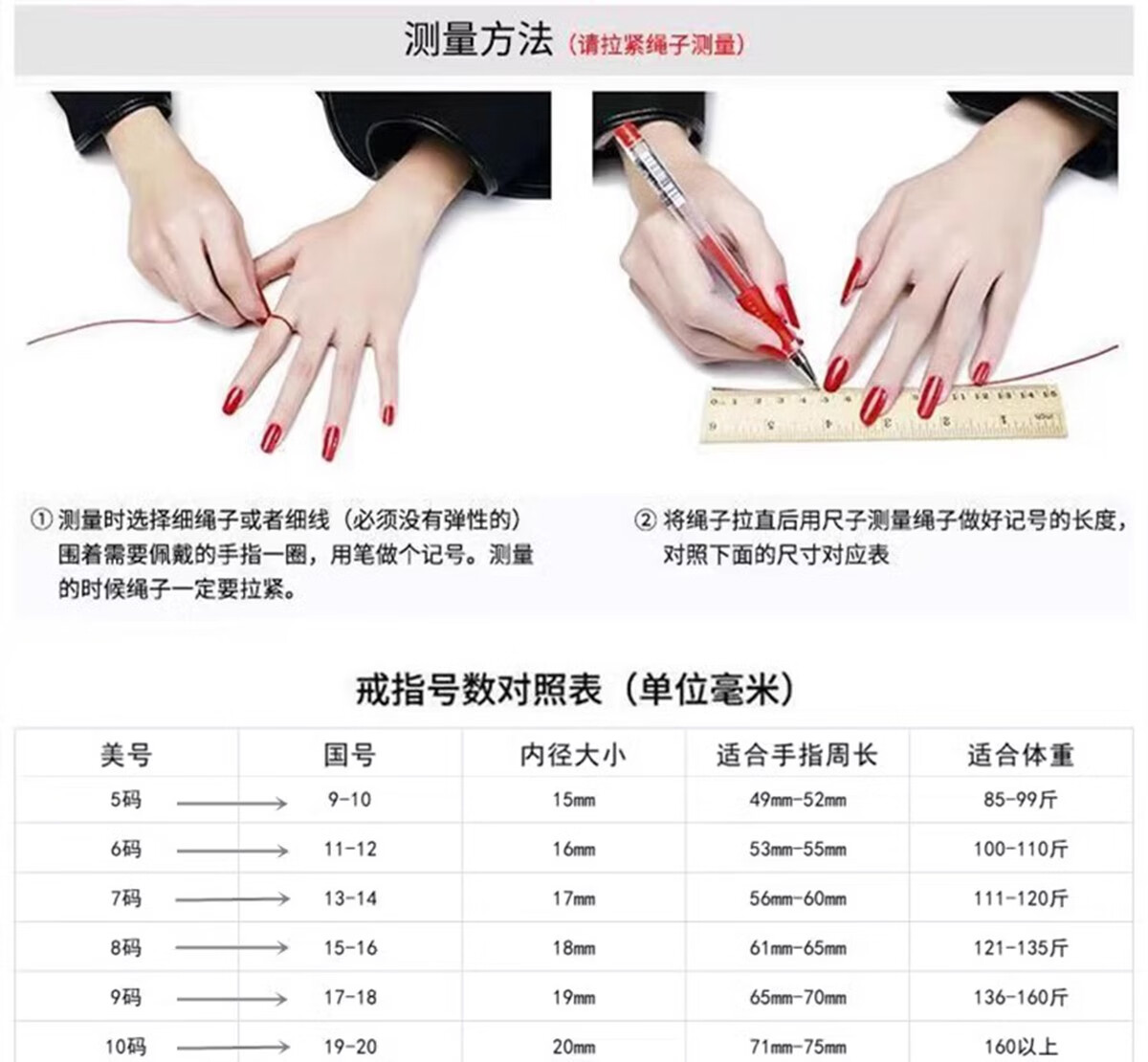 测量方法（请拉紧绳子测量）

① 测量时选择细绳子或者细线（必须没有弹性的）围着需要佩戴的手指一圈，用笔做个记号。测量的时候绳子一定要拉紧。

② 将绳子拉直后用尺子测量绳子做好记号的长度，对照下面的尺寸对应表

戒指号数对照表（单位毫米）

| 美号 | 国号 | 内径大小 | 适合手指周长 | 适合体重 |
|---|---|---|---|---|
| 5码 | 9-10 | 15mm | 49mm-52mm | 85-99斤 |
| 6码 | 11-12 | 16mm | 53mm-55mm | 100-110斤 |
| 7码 | 13-14 | 17mm | 56mm-60mm | 111-120斤 |
| 8码 | 15-16 | 18mm | 61mm-65mm | 121-135斤 |
| 9码 | 17-18 | 19mm | 65mm-70mm | 136-160斤 |
| 10码 | 19-20 | 20mm | 71mm-75mm | 160以上 |