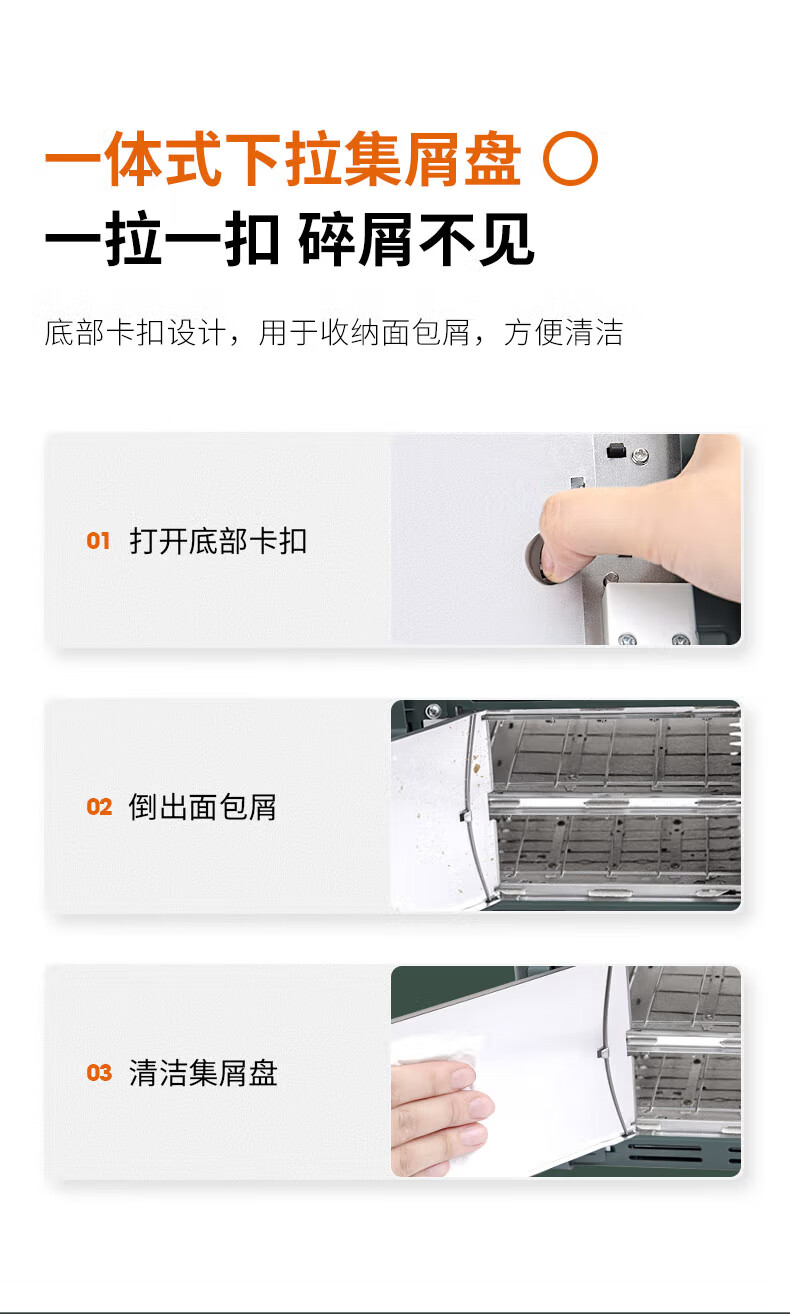 一体式下拉集屑盘

一拉一扣 碎屑不见

底部卡扣设计，用于收纳面包屑，方便清洁

01 打开底部卡扣

02 倒出面包屑

03 清洁集屑盘