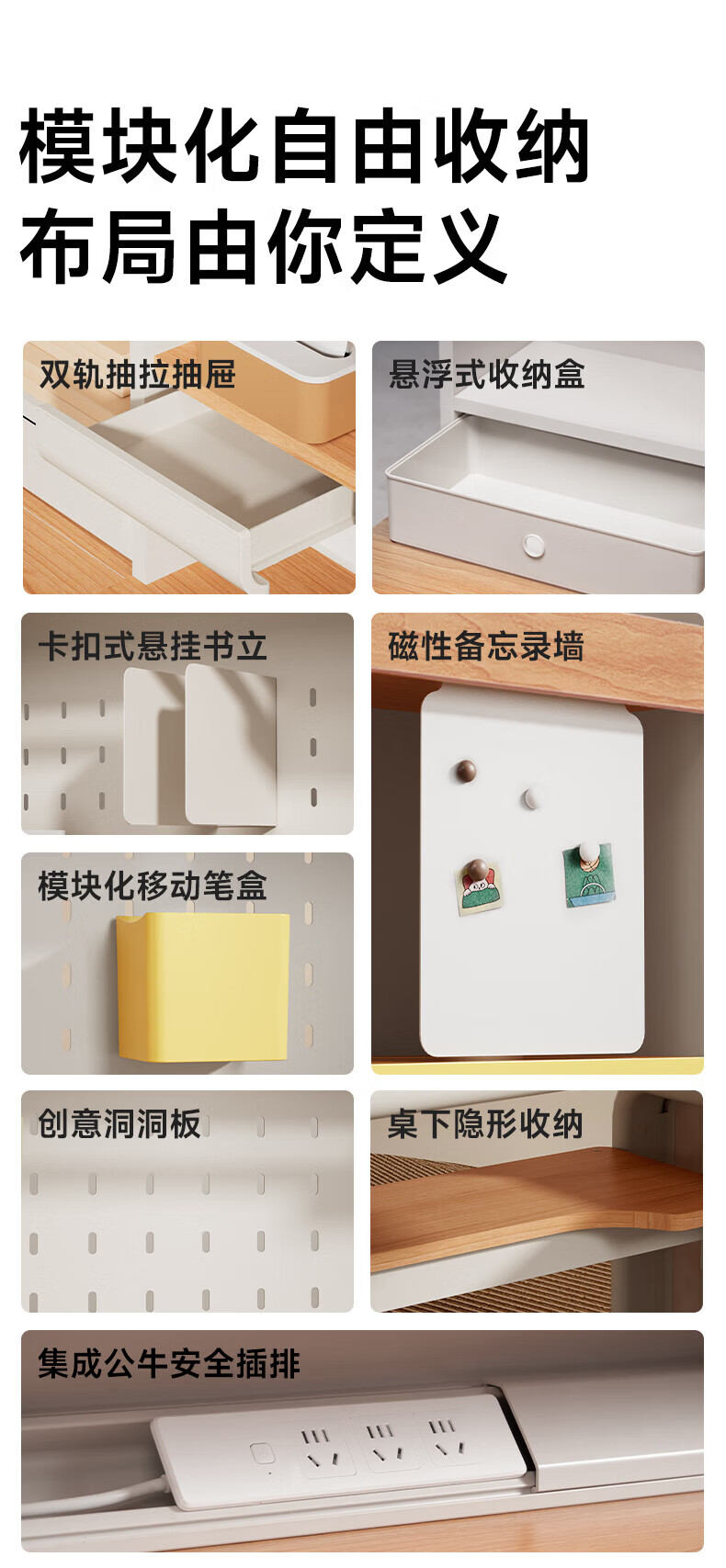 模块化自由收纳
布局由你定义

双轨抽拉抽屉

悬浮式收纳盒

卡扣式悬挂书立

磁性备忘录墙

模块化移动笔盒

创意洞洞板

桌下隐形收纳

集成公牛安全插排