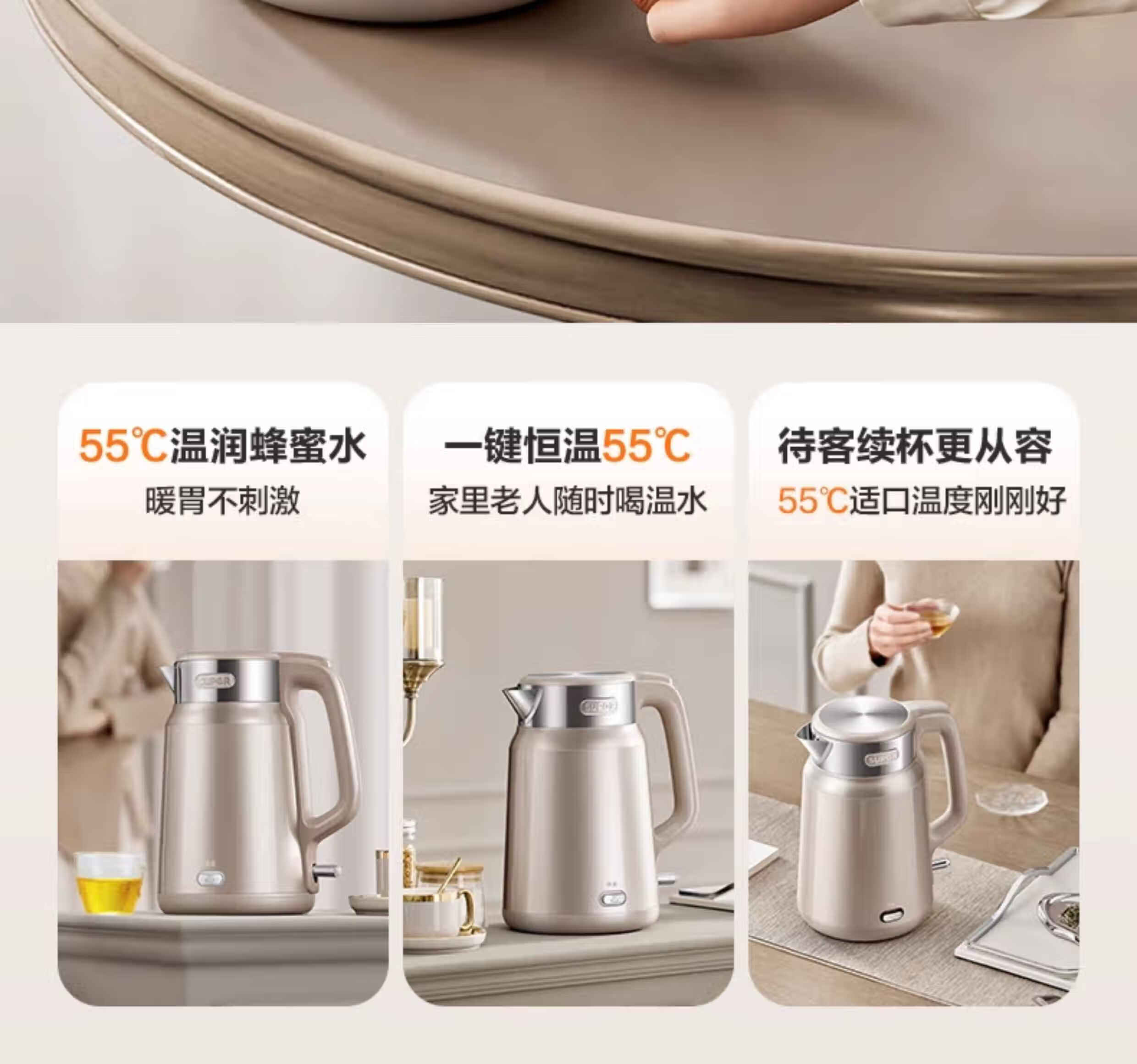 55℃温润蜂蜜水
暖胃不刺激

SUPOR

一键恒温55℃
家里老人随时喝温水

SUPOR

待客续杯更从容
55℃适口温度刚刚好

SUPOR