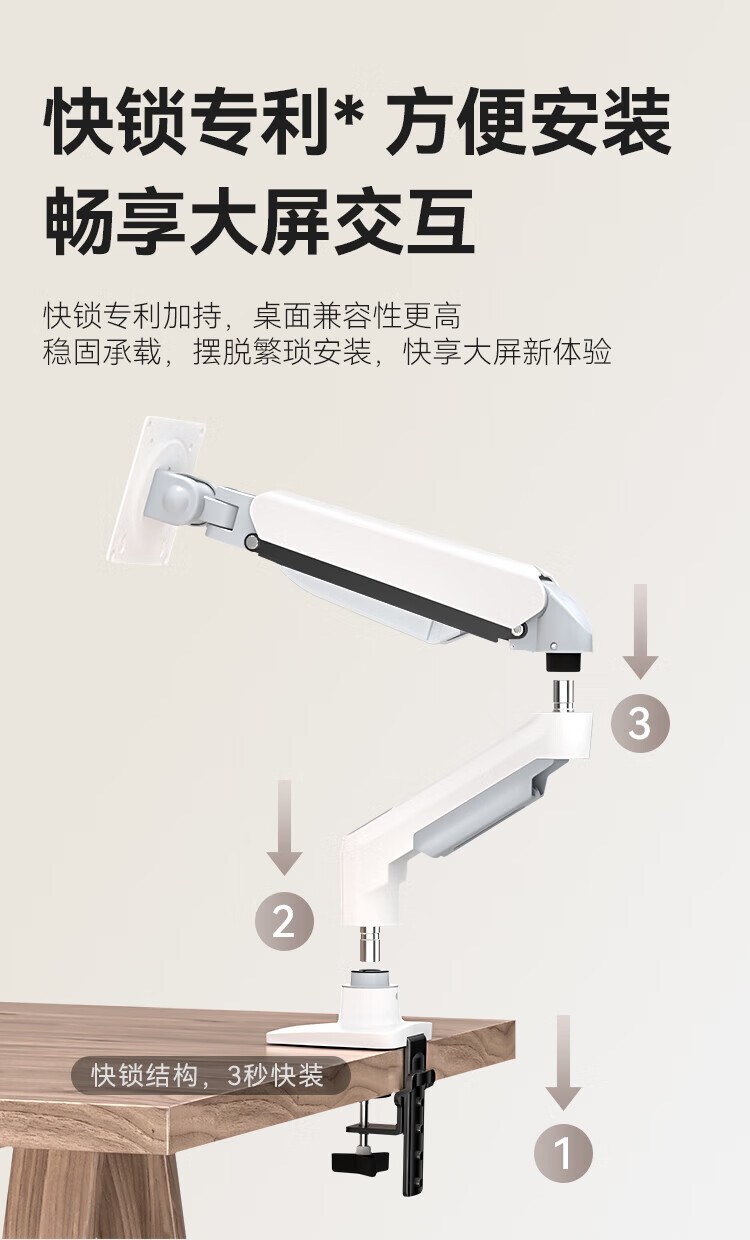 快锁专利* 方便安装
畅享大屏交互

快锁专利加持，桌面兼容性更高
稳固承载，摆脱繁琐安装，快享大屏新体验

3

2

快锁结构，3秒快装

1