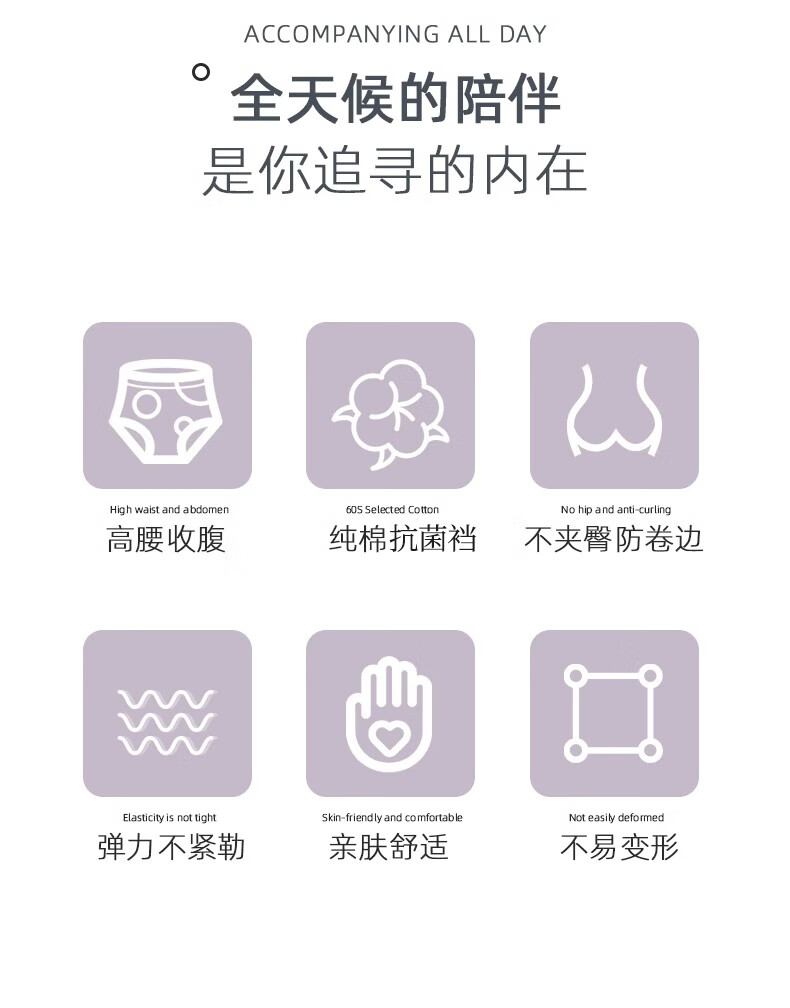 ACCOMPANYING ALL DAY

全天候的陪伴
是你追寻的内在

High waist and abdomen
高腰收腹

60S Selected Cotton
纯棉抗菌裆

No hip and anti-curling
不夹臀防卷边

Elasticity is not tight
弹力不紧勒

Skin-friendly and comfortable
亲肤舒适

Not easily deformed
不易变形