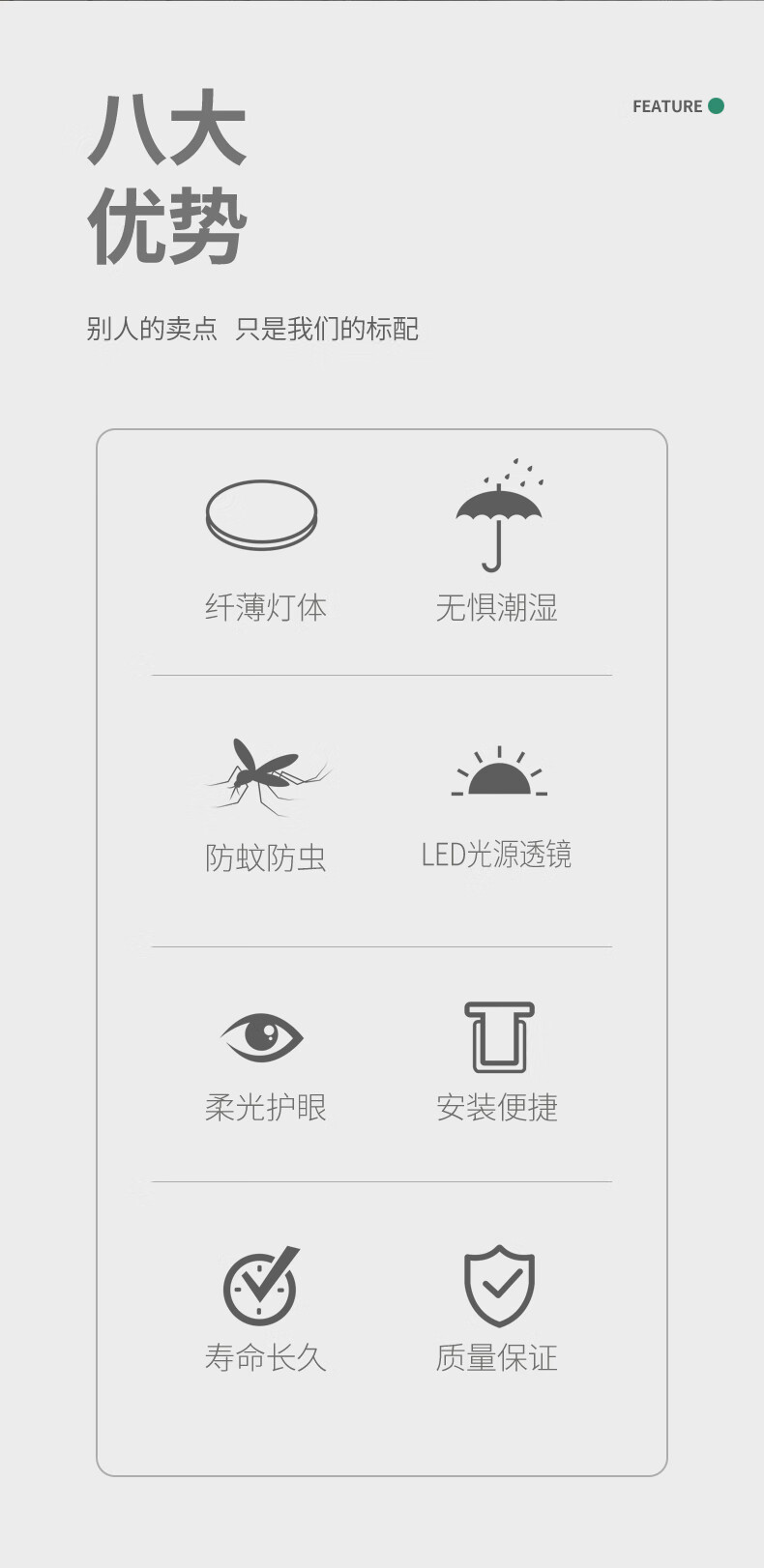 八大
优势

FEATURE

别人的卖点 只是我们的标配

纤薄灯体

无惧潮湿

防蚊防虫

LED光源透镜

柔光护眼

安装便捷

寿命长久

质量保证