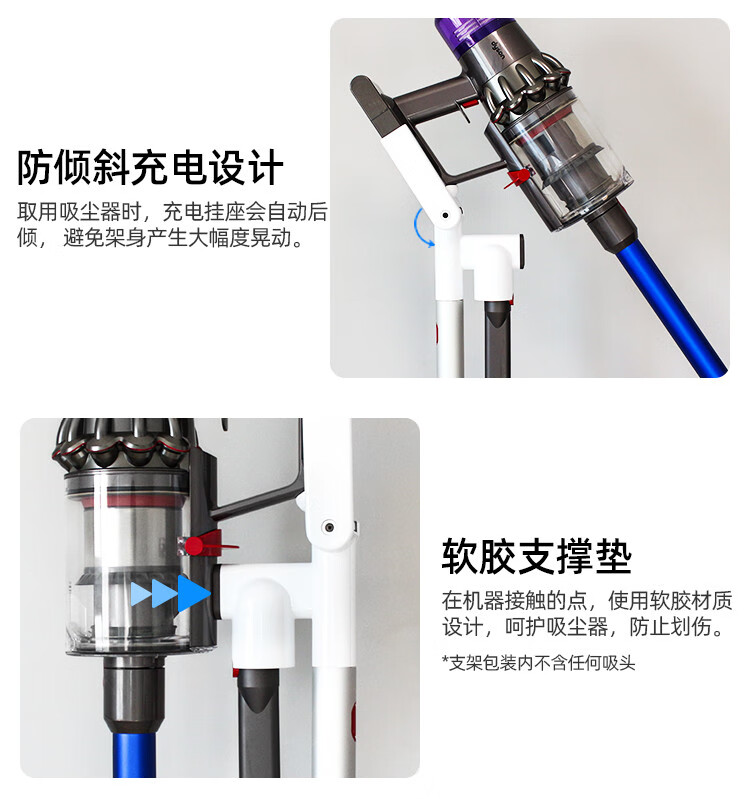 防倾斜充电设计

取用吸尘器时，充电挂座会自动后倾，避免架身产生大幅度晃动。

dyson

软胶支撑垫

在机器接触的点，使用软胶材质设计，呵护吸尘器，防止划伤。

*支架包装内不含任何吸头