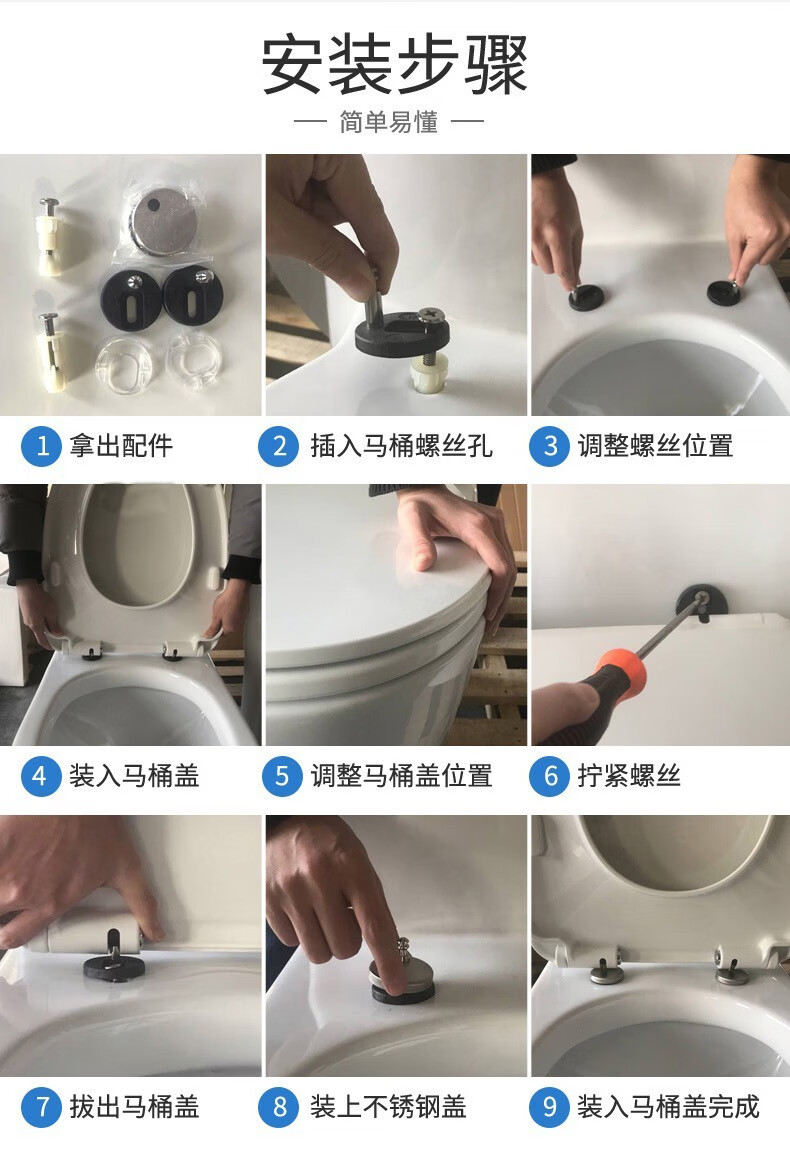 安装步骤

— 简单易懂 —

1 拿出配件

2 插入马桶螺丝孔

3 调整螺丝位置

4 装入马桶盖

5 调整马桶盖位置

6 拧紧螺丝

7 拔出马桶盖

8 装上不锈钢盖

9 装入马桶盖完成