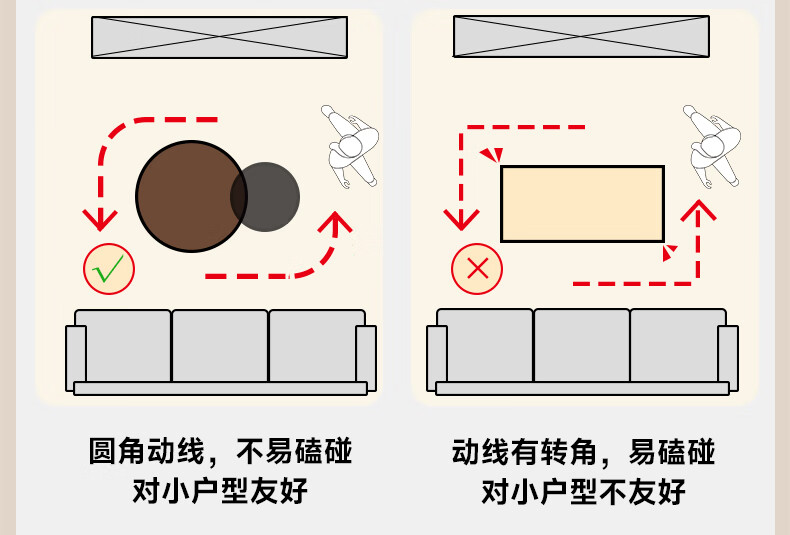 圆角动线，不易磕碰
对小户型友好

动线有转角，易磕碰
对小户型不友好