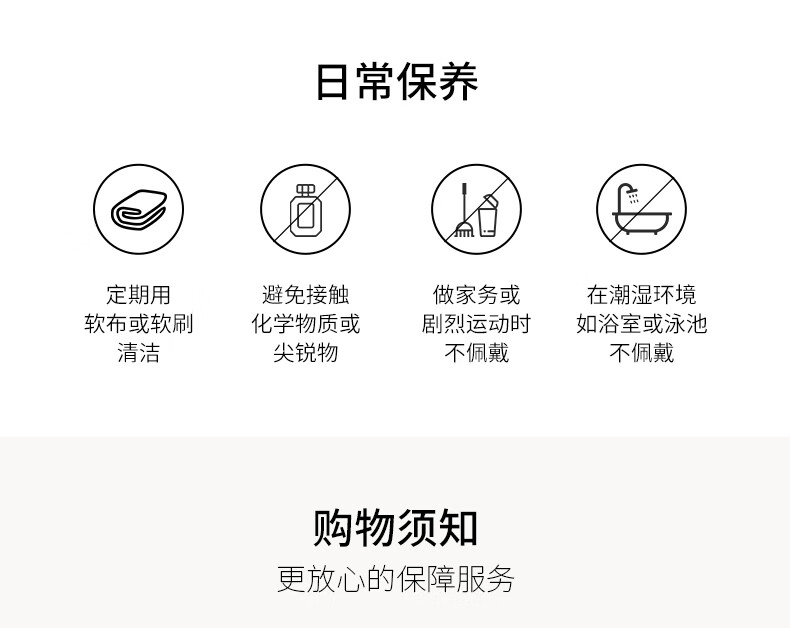 日常保养

定期用
软布或软刷
清洁

避免接触
化学物质或
尖锐物

做家务或
剧烈运动时
不佩戴

在潮湿环境
如浴室或泳池
不佩戴

购物须知

更放心的保障服务