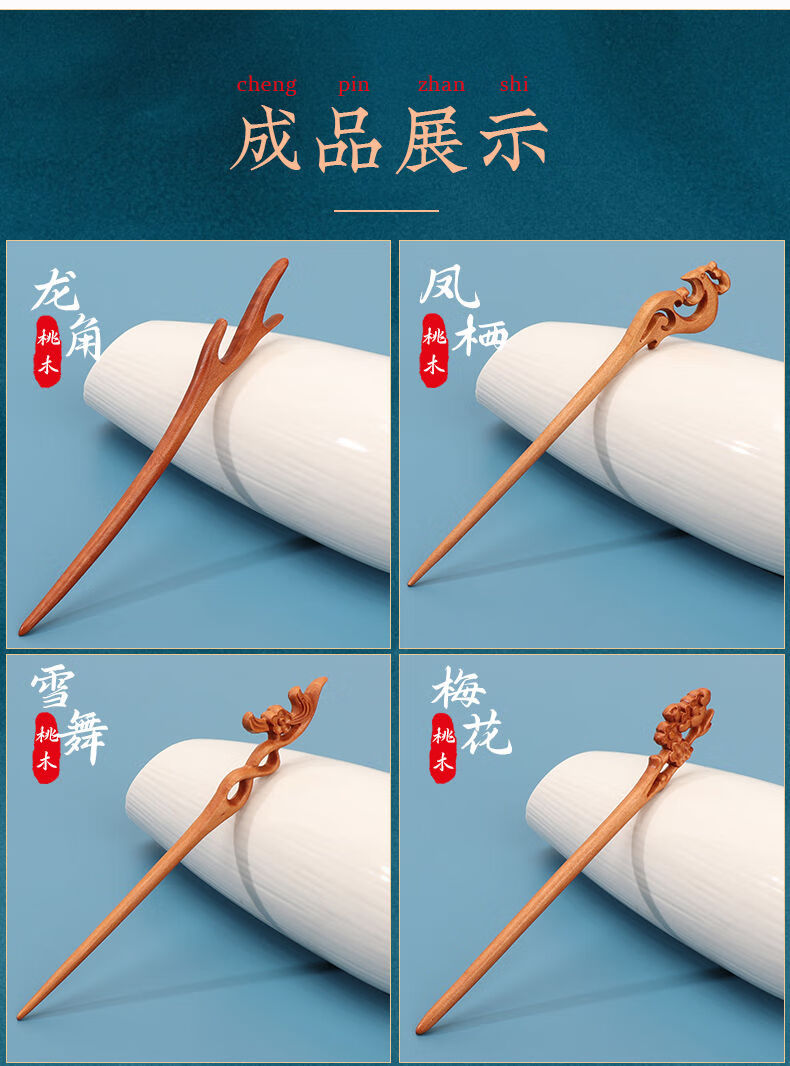 cheng pin zhan shi
成品展示

龙角
桃木

凤栖
桃木

雪舞
桃木

梅花
桃木