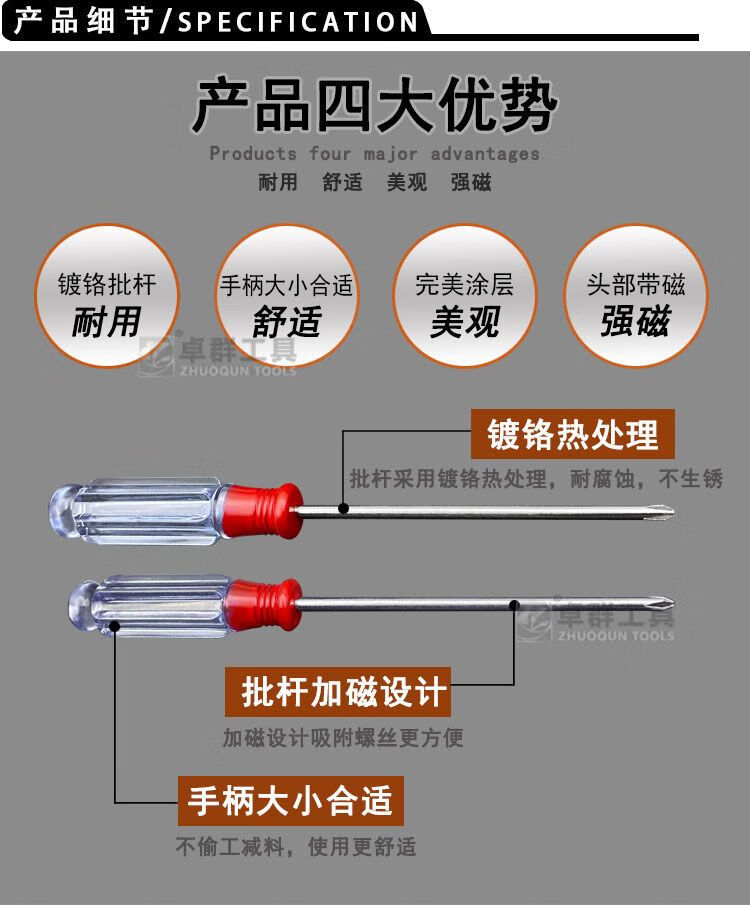 产品细节/SPECIFICATION

产品四大优势

Products four major advantages

耐用 舒适 美观 强磁

镀铬批杆
耐用

手柄大小合适
舒适

完美涂层
美观

头部带磁
强磁

卓群工具
ZHUOQUN TOOLS

镀铬热处理

批杆采用镀铬热处理，耐腐蚀，不生锈

卓群工具
ZHUOQUN TOOLS

批杆加磁设计

加磁设计吸附螺丝更方便

手柄大小合适

不偷工减料，使用更舒适