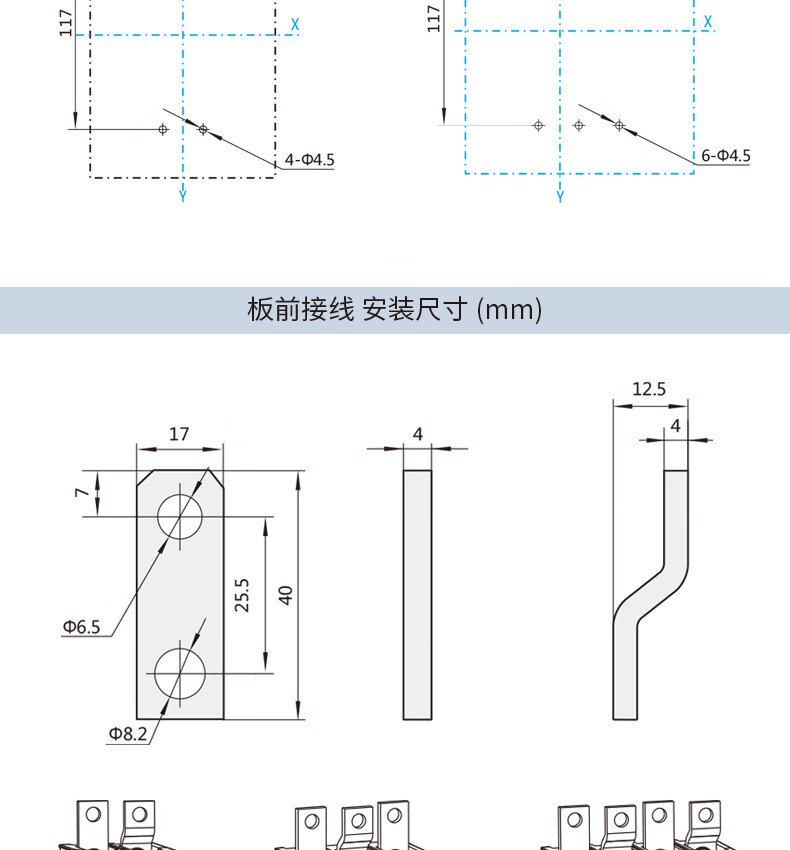 117

X

4-Φ4.5

Y

117

X

6-Φ4.5

Y

板前接线 安装尺寸 (mm)

17

7

25.5

40

Φ6.5

Φ8.2

4

12.5

4