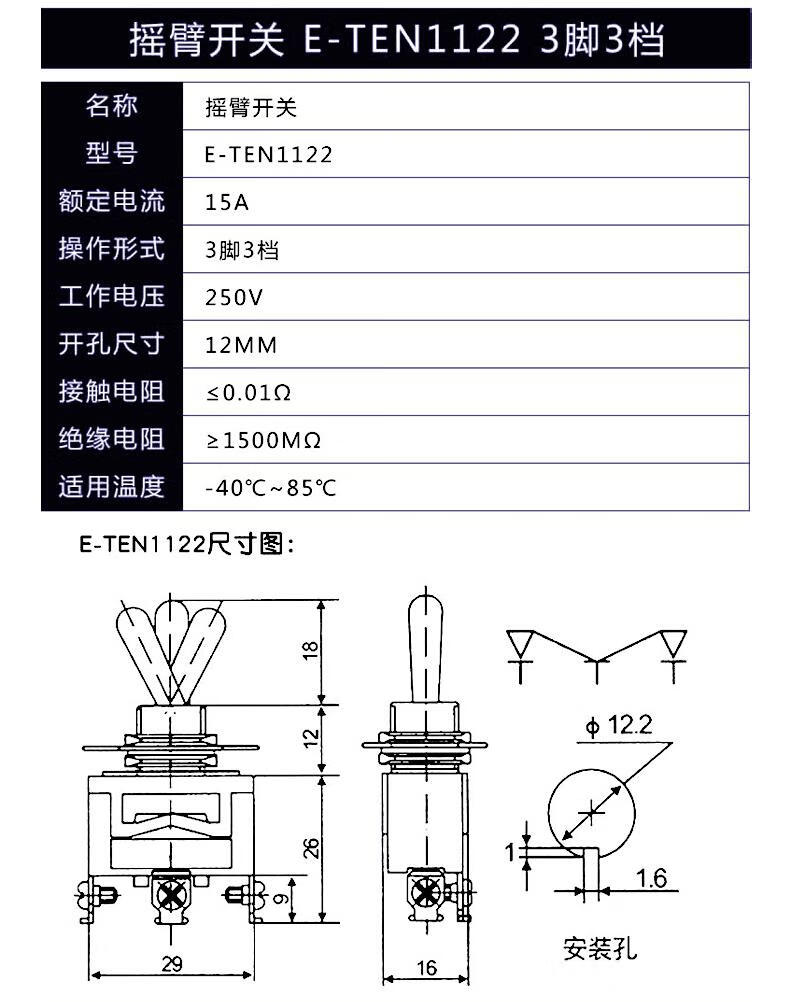 摇臂开关 E-TEN1122 3脚3档

| 名称 | 摇臂开关 |
|---|---|
| 型号 | E-TEN1122 |
| 额定电流 | 15A |
| 操作形式 | 3脚3档 |
| 工作电压 | 250V |
| 开孔尺寸 | 12MM |
| 接触电阻 | ≤0.01Ω |
| 绝缘电阻 | ≥1500MΩ |
| 适用温度 | -40℃~85℃ |

E-TEN1122尺寸图:

18
12
26
9
29
16
ϕ 12.2
1
1.6
安装孔