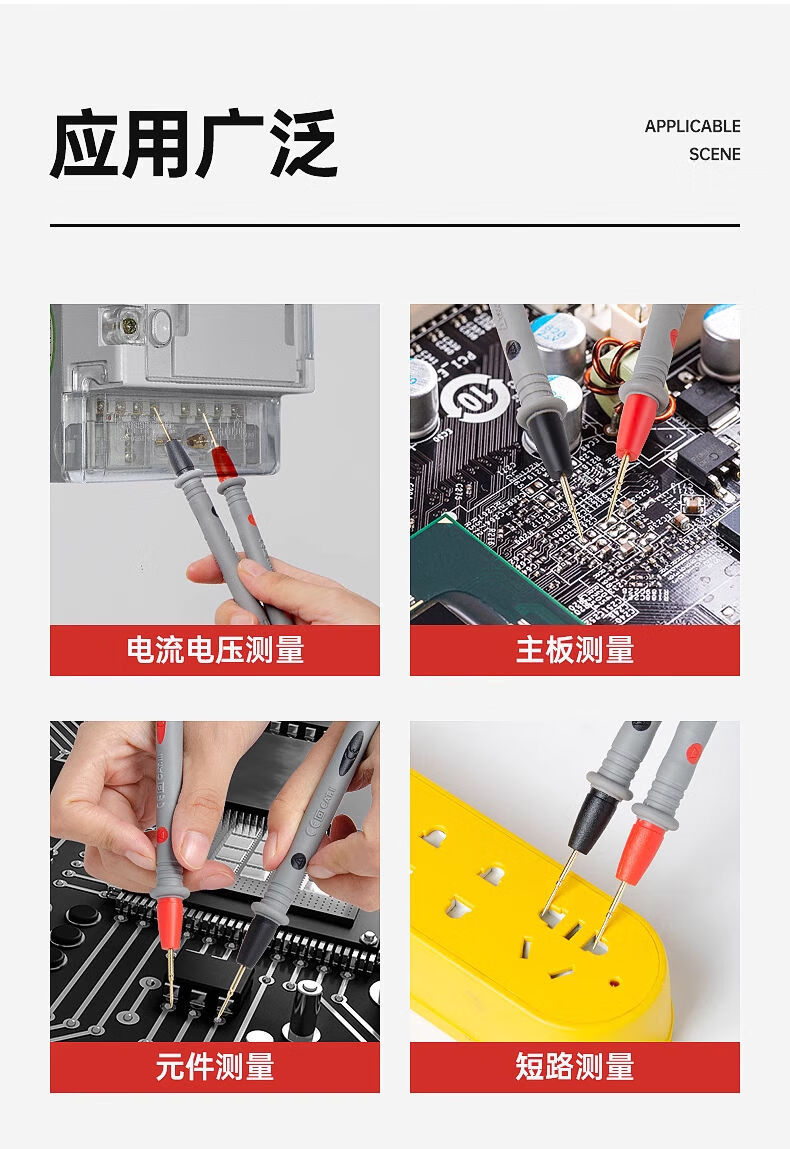 应用广泛

APPLICABLE SCENE

电流电压测量

主板测量

元件测量

短路测量