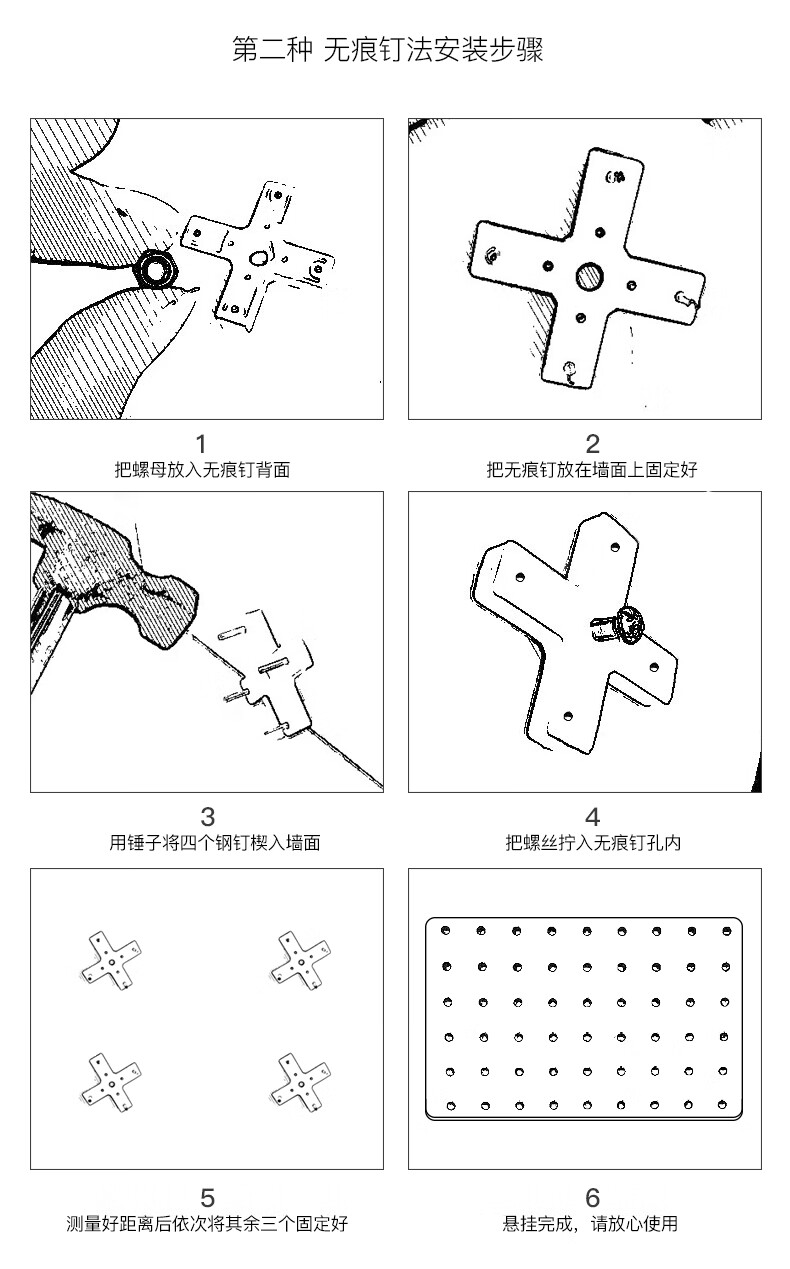 第二种 无痕钉法安装步骤

1
把螺母放入无痕钉背面

2
把无痕钉放在墙面上固定好

3
用锤子将四个钢钉楔入墙面

4
把螺丝拧入无痕钉孔内

5
测量好距离后依次将其余三个固定好

6
悬挂完成，请放心使用