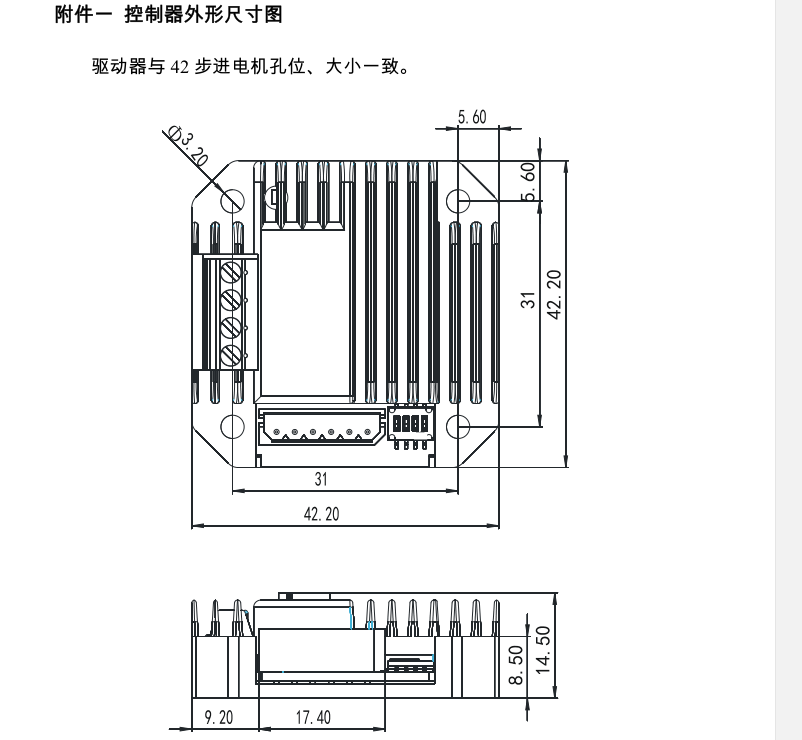 附件一 控制器外形尺寸图

驱动器与 42 步进电机孔位、大小一致。

Φ3.20

5.60

5.60

31

42.20

31

42.20

8.50

14.50

9.20

17.40