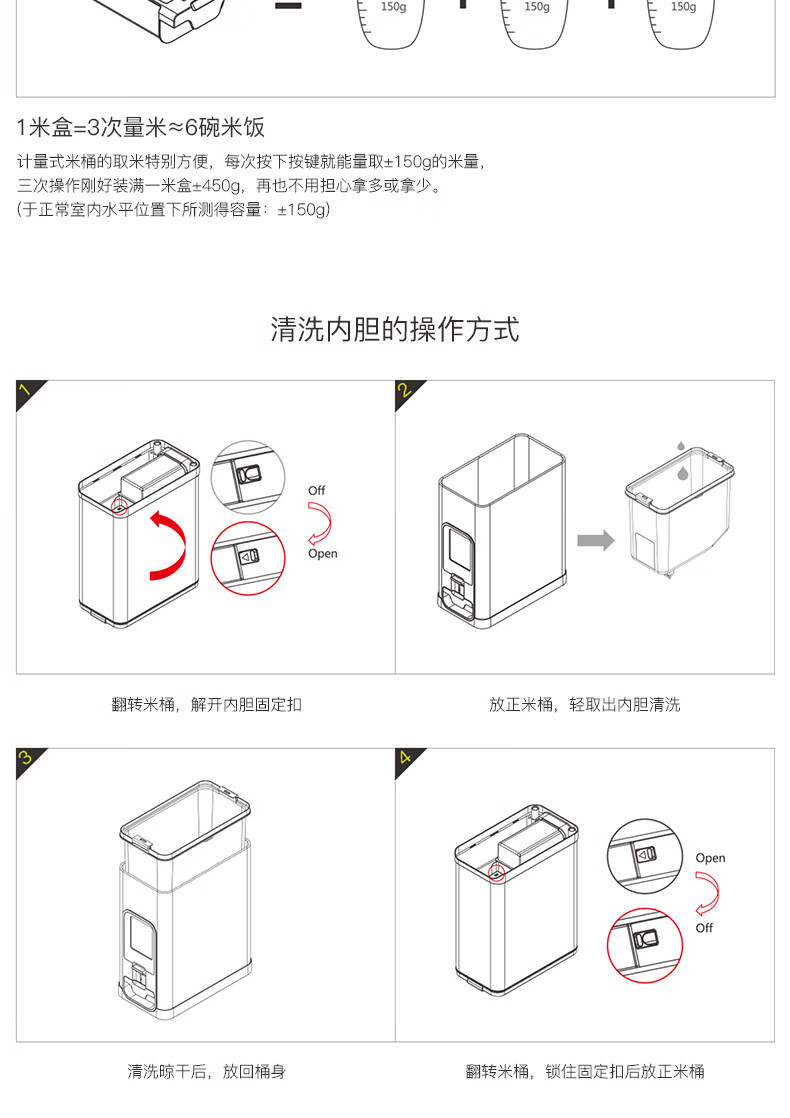 150g

150g

150g

1米盒=3次量米≈6碗米饭

计量式米桶的取米特别方便，每次按下按键就能量取±150g的米量，三次操作刚好装满一米盒±450g，再也不用担心拿多或拿少。
(于正常室内水平位置下所测得容量：±150g)

清洗内胆的操作方式

1

Off

Open

翻转米桶，解开内胆固定扣

2

放正米桶，轻取出内胆清洗

3

清洗晾干后，放回桶身

4

Open

Off

翻转米桶，锁住固定扣后放正米桶