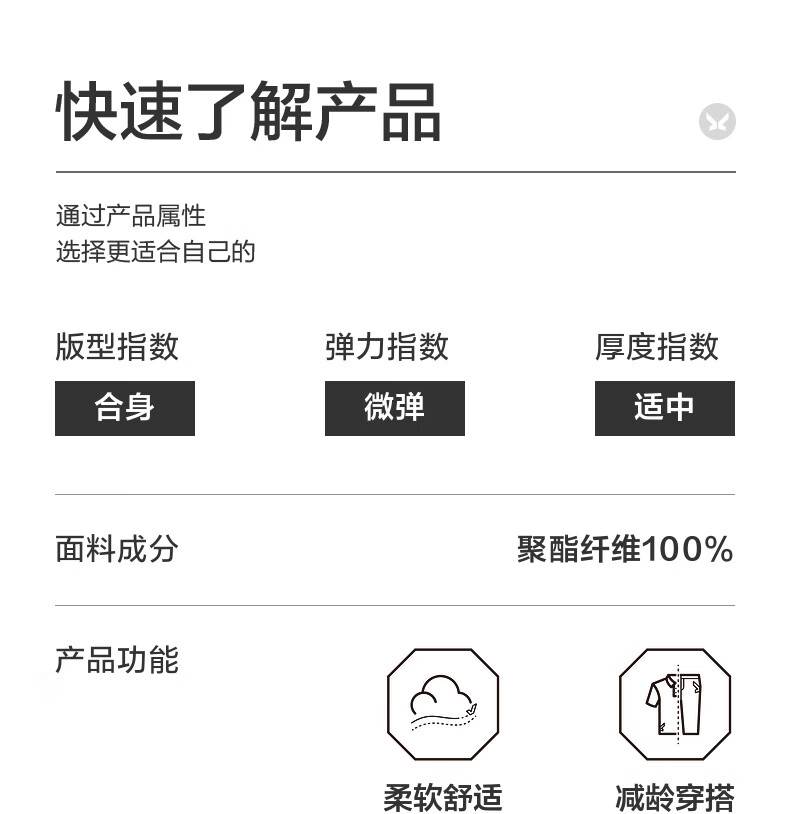 快速了解产品

通过产品属性
选择更适合自己的

版型指数
合身

弹力指数
微弹

厚度指数
适中

面料成分 聚酯纤维100%

产品功能

柔软舒适

减龄穿搭