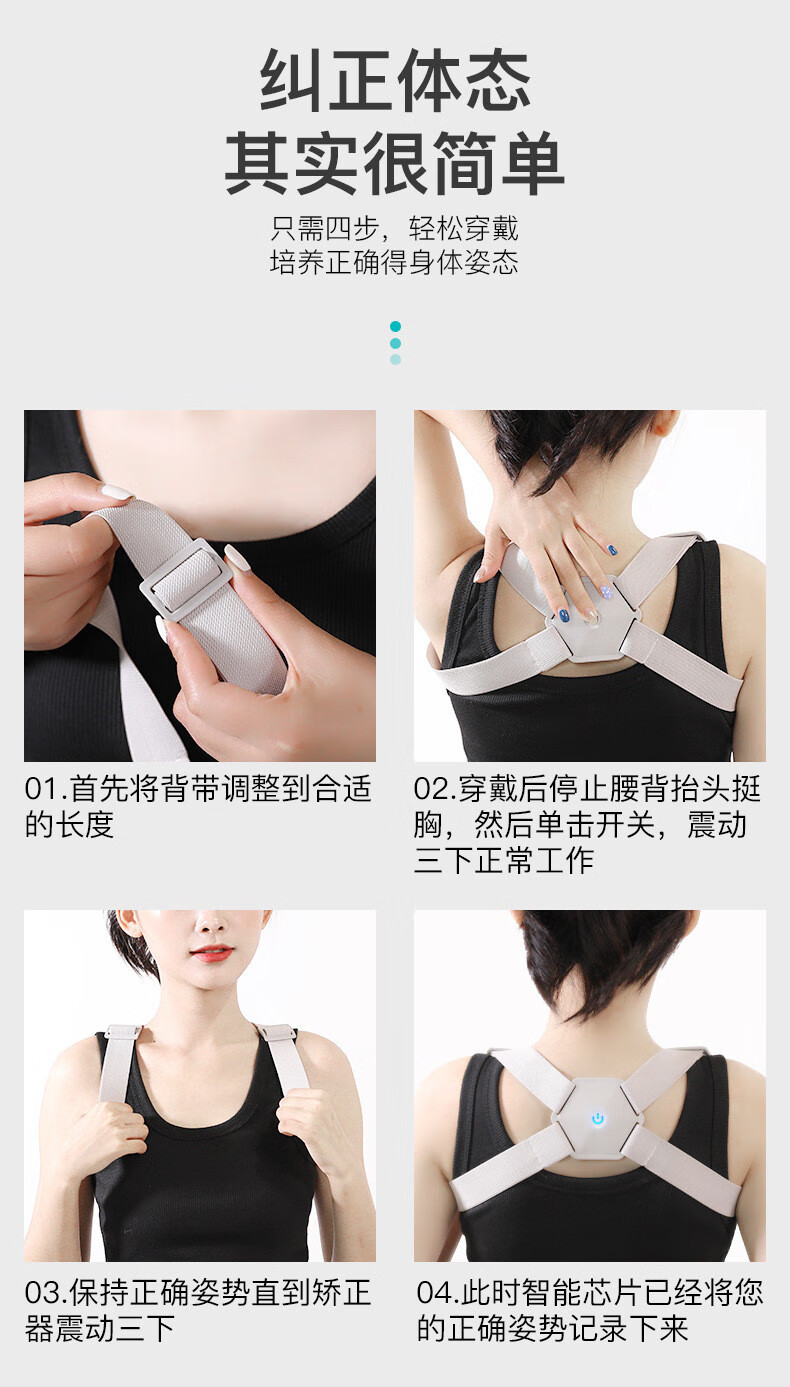 纠正体态
其实很简单

只需四步，轻松穿戴
培养正确得身体姿态

01.首先将背带调整到合适的长度

02.穿戴后停止腰背抬头挺胸，然后单击开关，震动三下正常工作

03.保持正确姿势直到矫正器震动三下

04.此时智能芯片已经将您的正确姿势记录下来