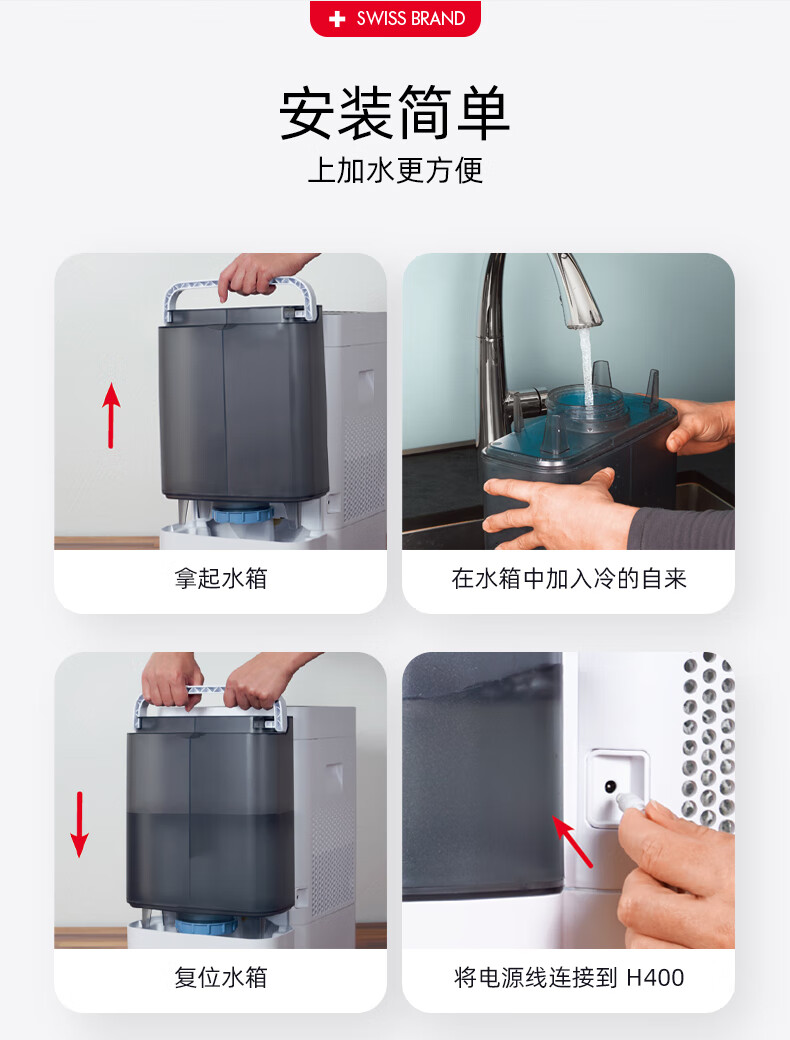 SWISS BRAND

安装简单

上加水更方便

拿起水箱

在水箱中加入冷的自来

复位水箱

将电源线连接到 H400