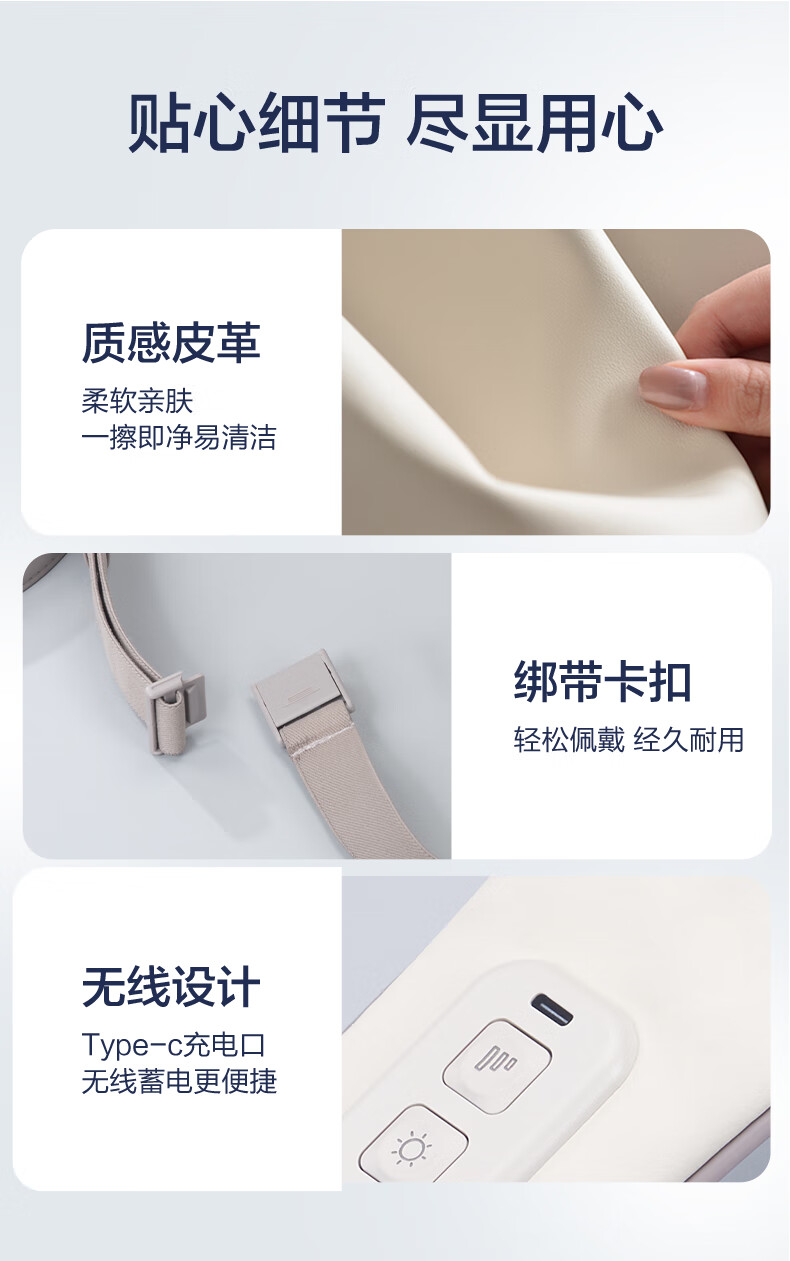 贴心细节 尽显用心

质感皮革
柔软亲肤
一擦即净易清洁

绑带卡扣
轻松佩戴 经久耐用

无线设计
Type-c充电口
无线蓄电更便捷