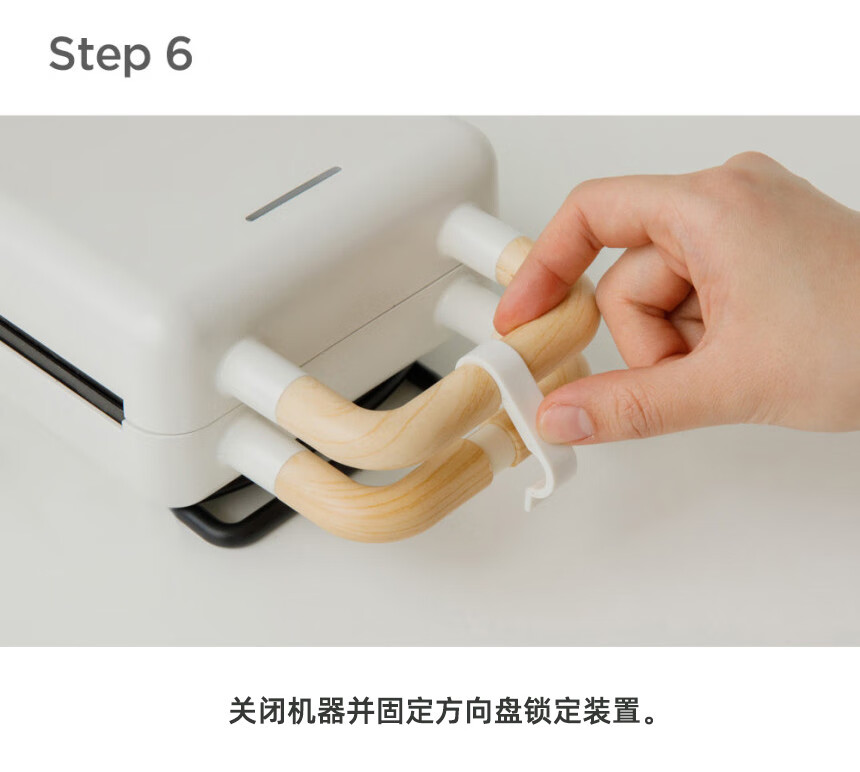 Step 6

关闭机器并固定方向盘锁定装置。