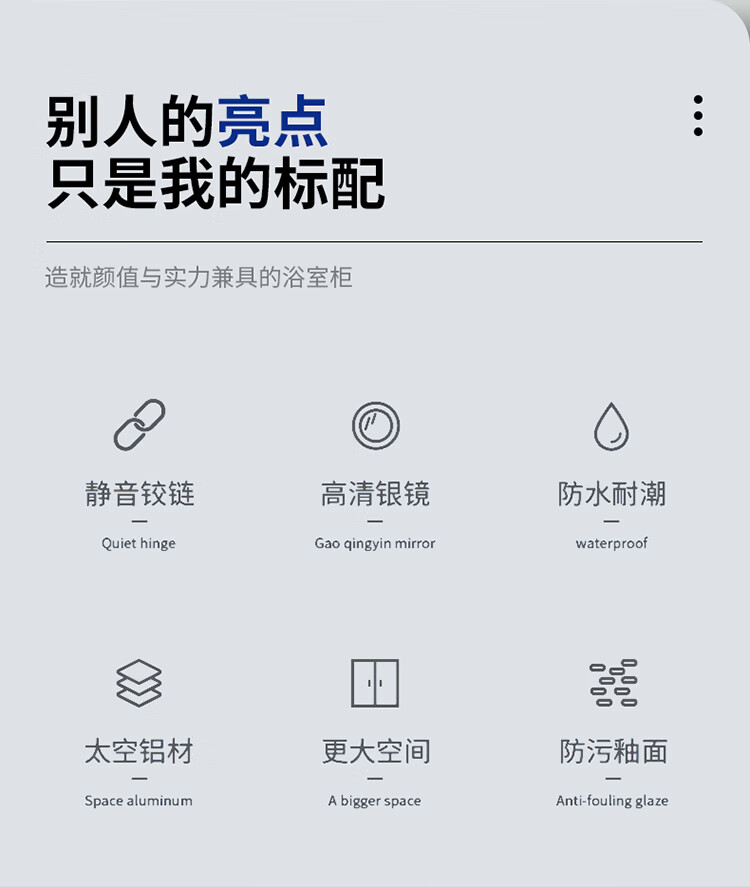 别人的亮点
只是我的标配

造就颜值与实力兼具的浴室柜

静音铰链
-
Quiet hinge

高清银镜
-
Gao qingyin mirror

防水耐潮
-
waterproof

太空铝材
-
Space aluminum

更大空间
-
A bigger space

防污釉面
-
Anti-fouling glaze