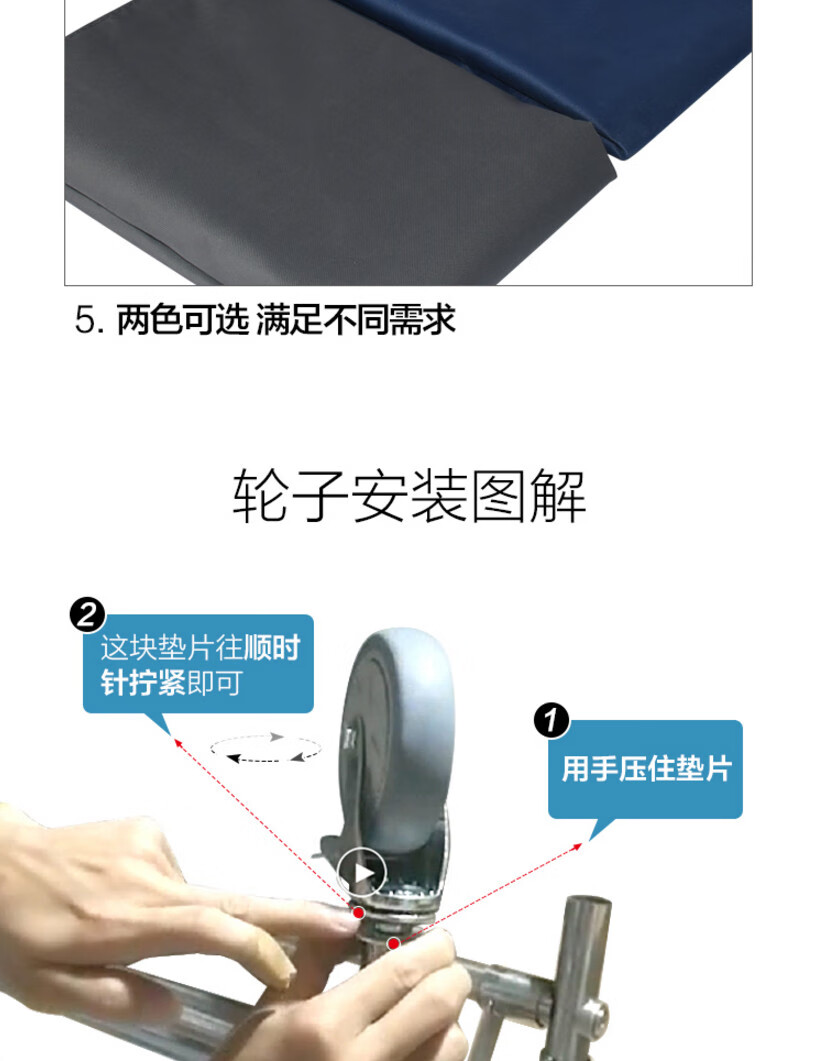 5. 两色可选 满足不同需求

轮子安装图解

2
这块垫片往顺时针拧紧即可

1
用手压住垫片