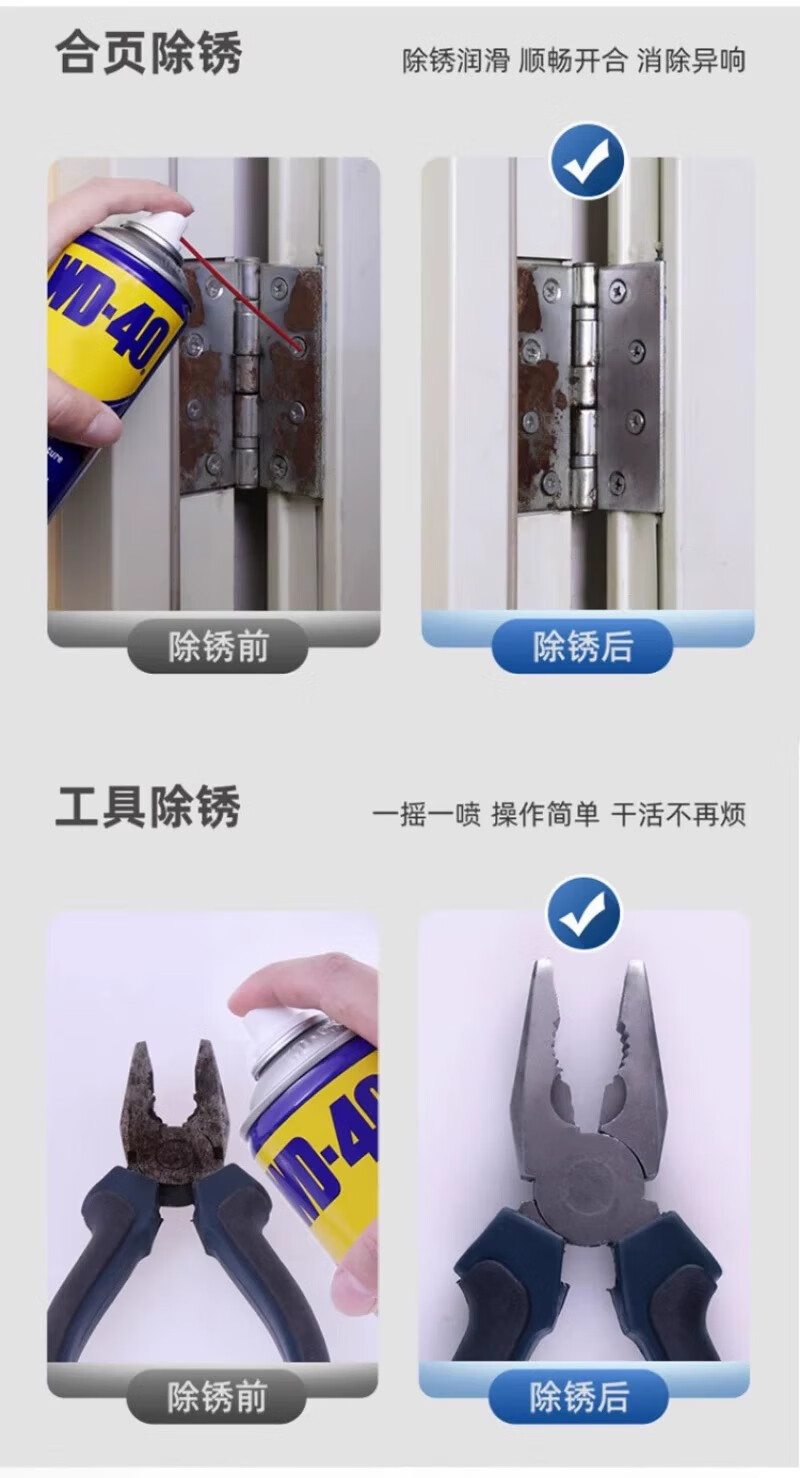 合页除锈

除锈润滑 顺畅开合 消除异响

WD-40

除锈前

除锈后

工具除锈

一摇一喷 操作简单 干活不再烦

WD-40

除锈前

除锈后