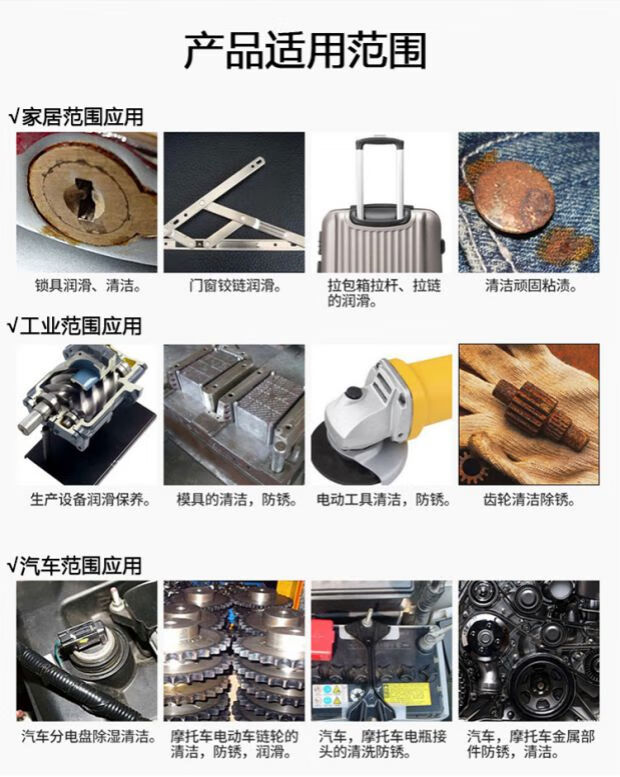 产品适用范围

√家居范围应用

锁具润滑、清洁。

门窗铰链润滑。

拉包箱拉杆、拉链的润滑。

清洁顽固粘渍。

√工业范围应用

生产设备润滑保养。

模具的清洁，防锈。

电动工具清洁，防锈。

齿轮清洁除锈。

√汽车范围应用

汽车分电盘除湿清洁。

摩托车电动车链轮的清洁，防锈，润滑。

汽车，摩托车电瓶接头的清洗防锈。

汽车，摩托车金属部件防锈，清洁。