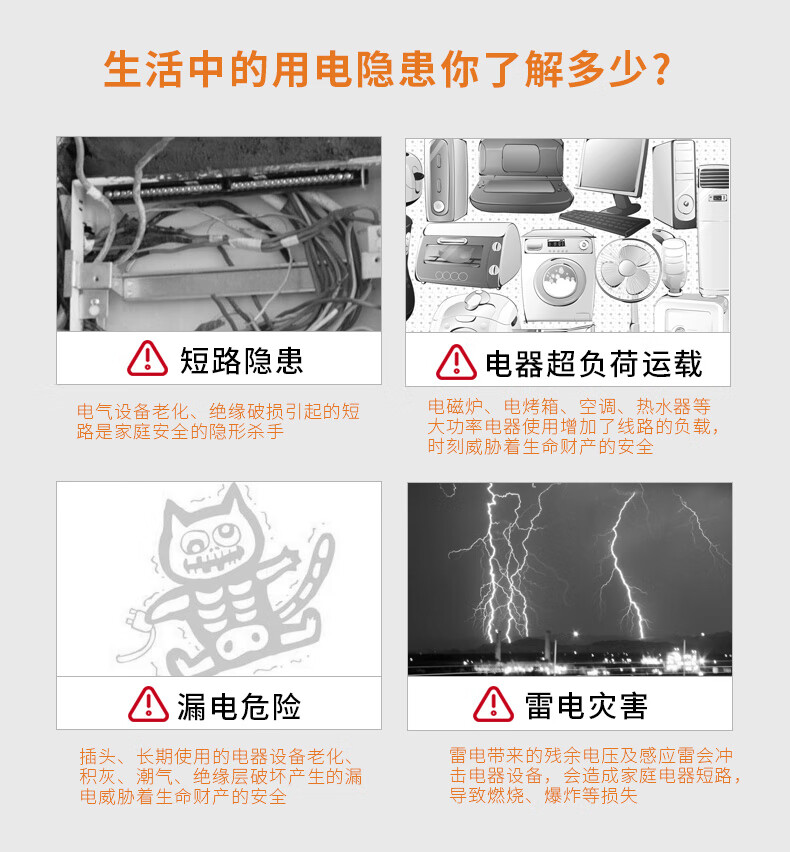 生活中的用电隐患你了解多少？

短路隐患

电气设备老化、绝缘破损引起的短路是家庭安全的隐形杀手

电器超负荷运载

电磁炉、电烤箱、空调、热水器等大功率电器使用增加了线路的负载，时刻威胁着生命财产的安全

漏电危险

插头、长期使用的电器设备老化、积灰、潮气、绝缘层破坏产生的漏电威胁着生命财产的安全

雷电灾害

雷电带来的残余电压及感应雷会冲击电器设备，会造成家庭电器短路，导致燃烧、爆炸等损失