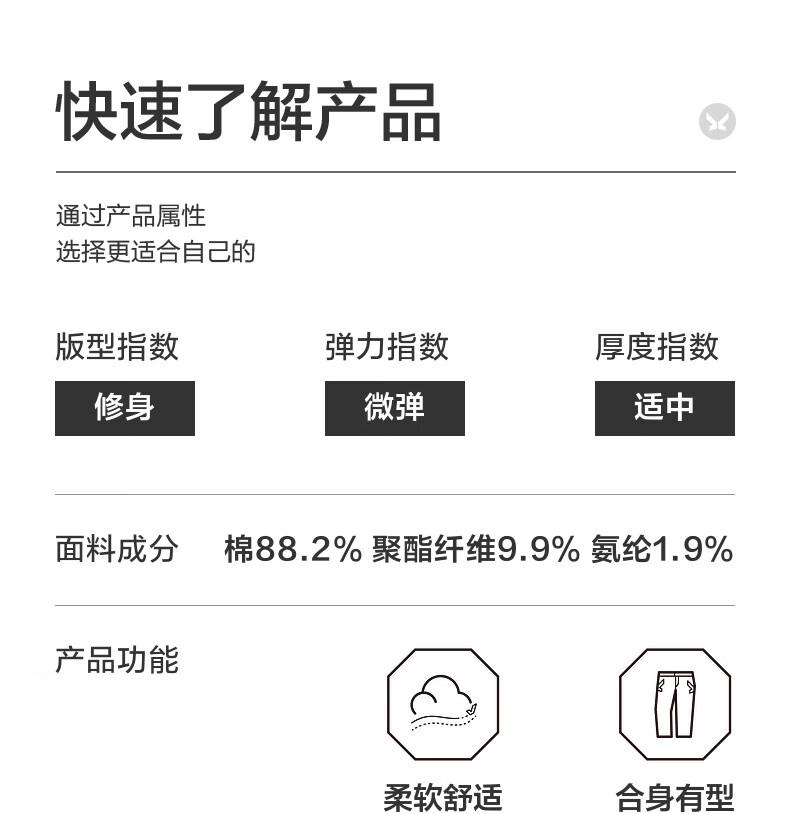 快速了解产品

通过产品属性
选择更适合自己的

版型指数
修身

弹力指数
微弹

厚度指数
适中

面料成分 棉88.2% 聚酯纤维9.9% 氨纶1.9%

产品功能

柔软舒适

合身有型