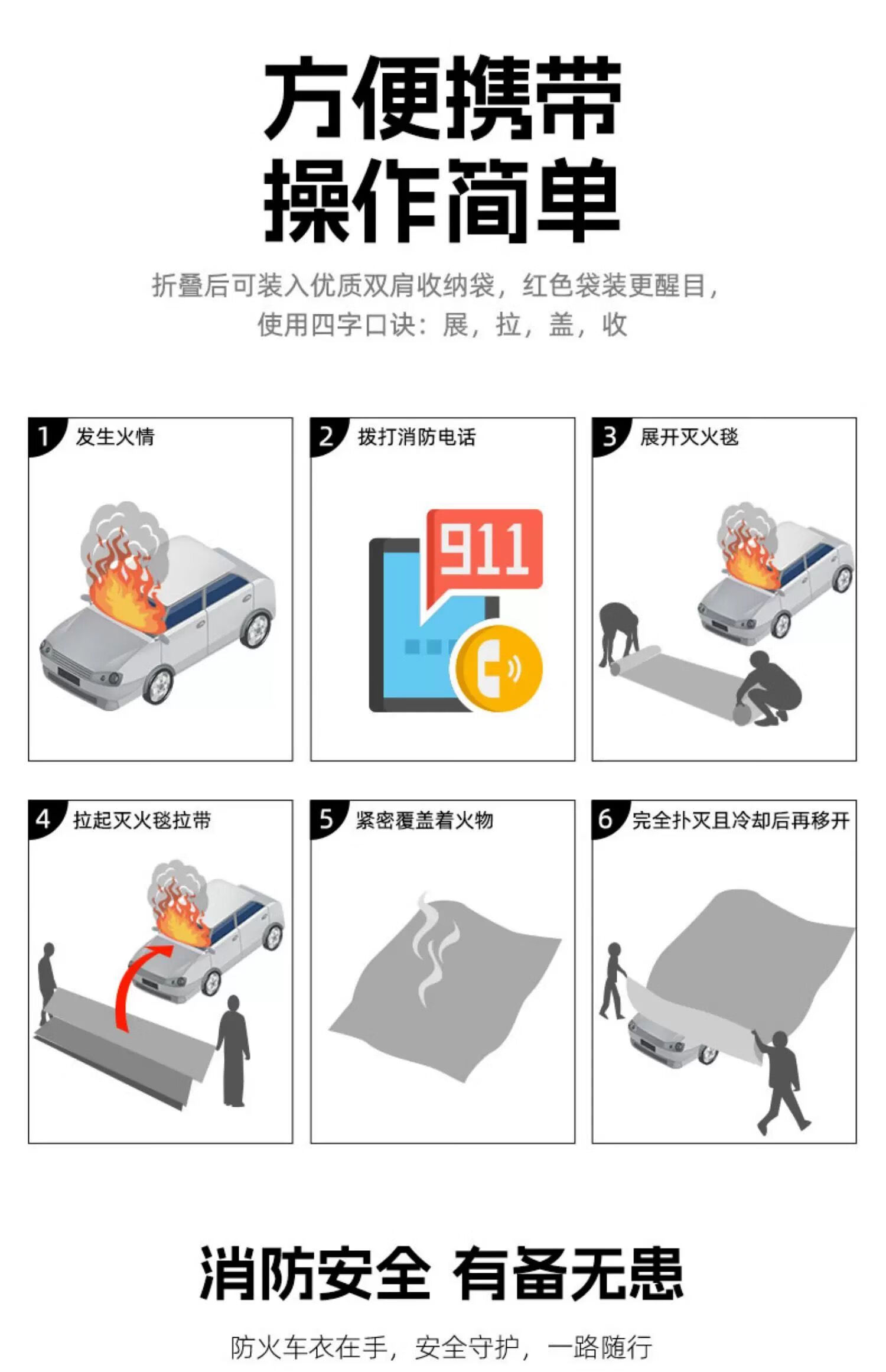 方便携带
操作简单

折叠后可装入优质双肩收纳袋，红色袋装更醒目，
使用四字口诀：展，拉，盖，收

1 发生火情

2 拨打消防电话

911

3 展开灭火毯

4 拉起灭火毯拉带

5 紧密覆盖着火物

6 完全扑灭且冷却后再移开

消防安全 有备无患

防火车衣在手，安全守护，一路随行