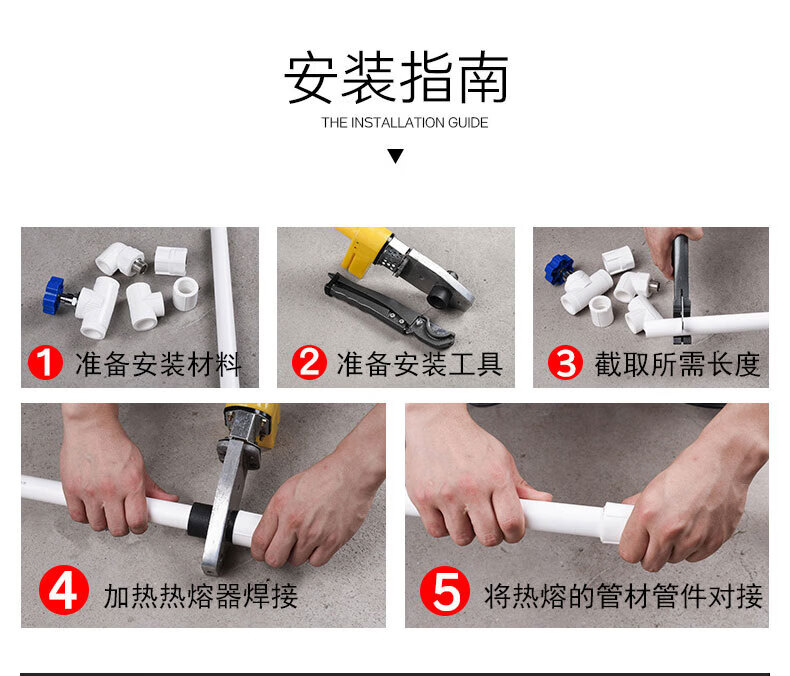 安装指南

THE INSTALLATION GUIDE

1 准备安装材料

2 准备安装工具

3 截取所需长度

4 加热热熔器焊接

5 将热熔的管材管件对接