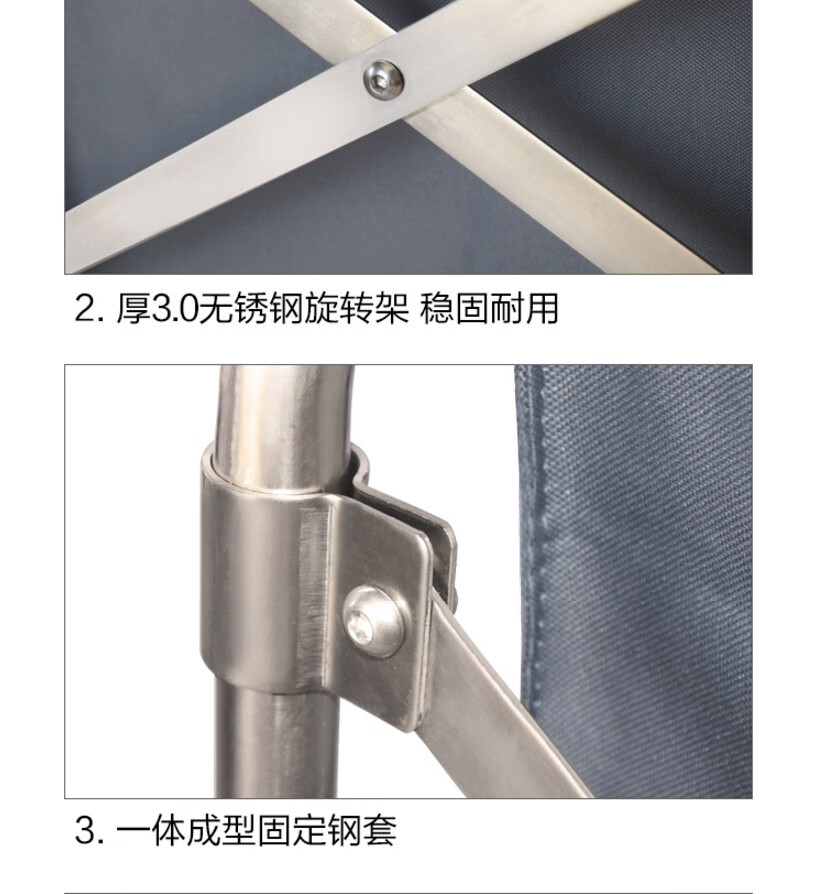 2. 厚3.0无锈钢旋转架 稳固耐用

3. 一体成型固定钢套