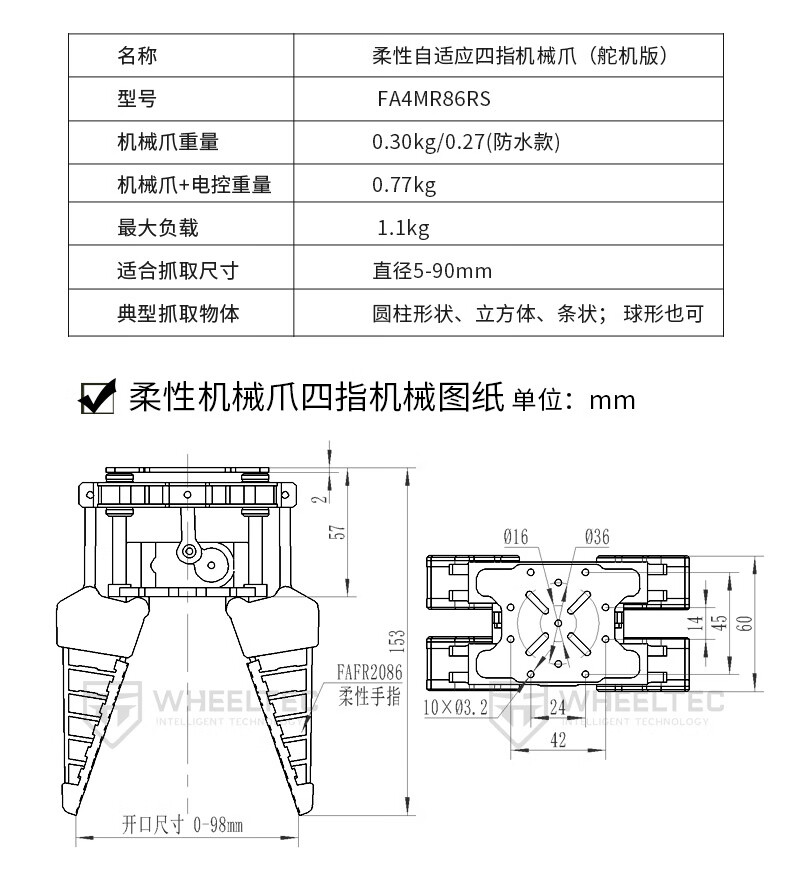 | 名称 | 柔性自适应四指机械爪（舵机版） |
|---|---|
| 型号 | FA4MR86RS |
| 机械爪重量 | 0.30kg/0.27(防水款) |
| 机械爪+电控重量 | 0.77kg |
| 最大负载 | 1.1kg |
| 适合抓取尺寸 | 直径5-90mm |
| 典型抓取物体 | 圆柱形状、立方体、条状；球形也可 |

柔性机械爪四指机械图纸 单位：mm

2

57

153

FAFR2086
柔性手指

开口尺寸 0-98mm

WHEELTEC
INTELLIGENT TECHNOLOGY

Ø16

Ø36

14

45

60

10×Ø3.2

24

42

WHEELTEC
INTELLIGENT TECHNOLOGY