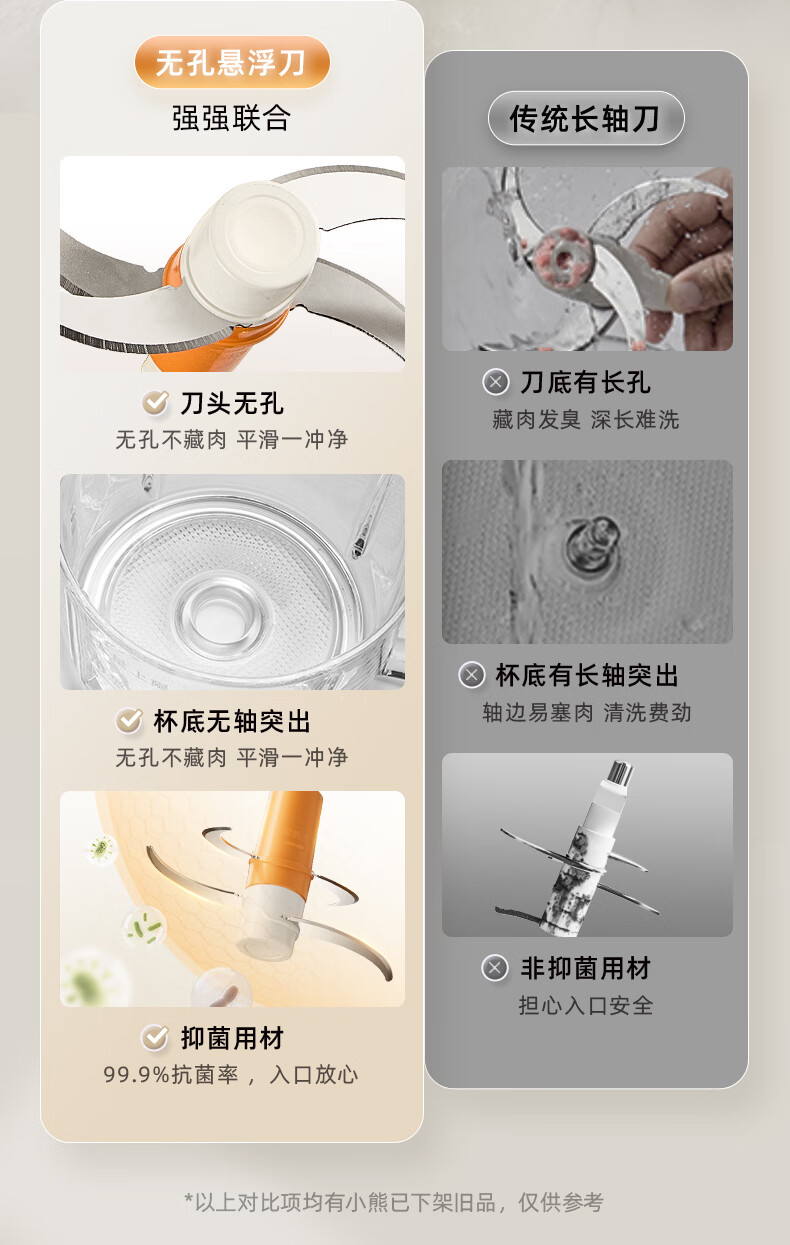 无孔悬浮刀
强强联合

刀头无孔
无孔不藏肉 平滑一冲净

杯底无轴突出
无孔不藏肉 平滑一冲净

抑菌用材
99.9%抗菌率，入口放心

传统长轴刀

刀底有长孔
藏肉发臭 深长难洗

杯底有长轴突出
轴边易塞肉 清洗费劲

非抑菌用材
担心入口安全

*以上对比项均有小熊已下架旧品，仅供参考