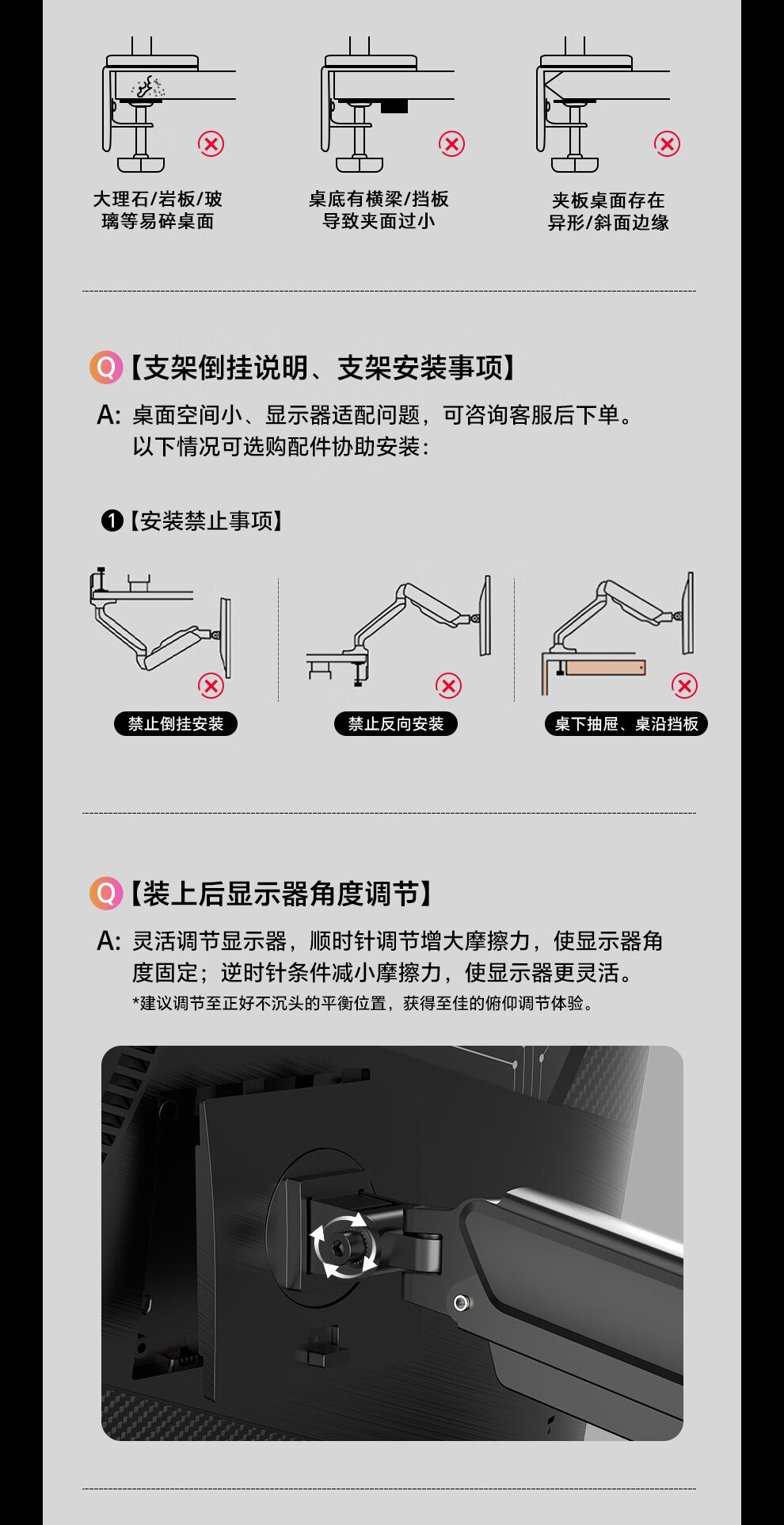 大理石/岩板/玻璃等易碎桌面

桌底有横梁/挡板导致夹面过小

夹板桌面存在异形/斜面边缘

Q【支架倒挂说明、支架安装事项】

A: 桌面空间小、显示器适配问题，可咨询客服后下单。以下情况可选购配件协助安装：

❶【安装禁止事项】

禁止倒挂安装

禁止反向安装

桌下抽屉、桌沿挡板

Q【装上后显示器角度调节】

A: 灵活调节显示器，顺时针调节增大摩擦力，使显示器角度固定；逆时针条件减小摩擦力，使显示器更灵活。

*建议调节至正好不沉头的平衡位置，获得至佳的俯仰调节体验。