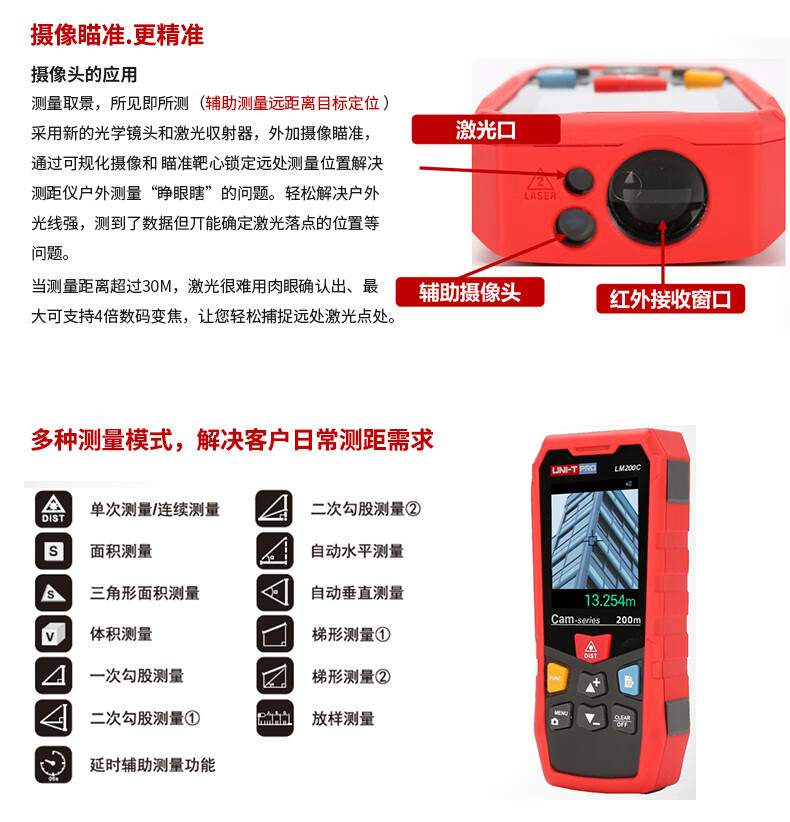 摄像瞄准.更精准

摄像头的应用

测量取景，所见即所测（辅助测量远距离目标定位）采用新的光学镜头和激光收射器，外加摄像瞄准，通过可规化摄像和 瞄准靶心锁定远处测量位置解决测距仪户外测量“睁眼瞎”的问题。轻松解决户外光线强，测到了数据但丌能确定激光落点的位置等问题。

当测量距离超过30M，激光很难用肉眼确认出、最大可支持4倍数码变焦，让您轻松捕捉远处激光点处。

激光口

2
LASER

辅助摄像头

红外接收窗口

多种测量模式，解决客户日常测距需求

DIST 单次测量/连续测量

S 面积测量

S 三角形面积测量

V 体积测量

一次勾股测量

二次勾股测量①

延时辅助测量功能

二次勾股测量②

自动水平测量

自动垂直测量

梯形测量①

梯形测量②

放样测量

UNI-T PRO LM200C

x2

13.254m

Cam-series 200m

DIST

FUNC

MENU

CLEAR OFF