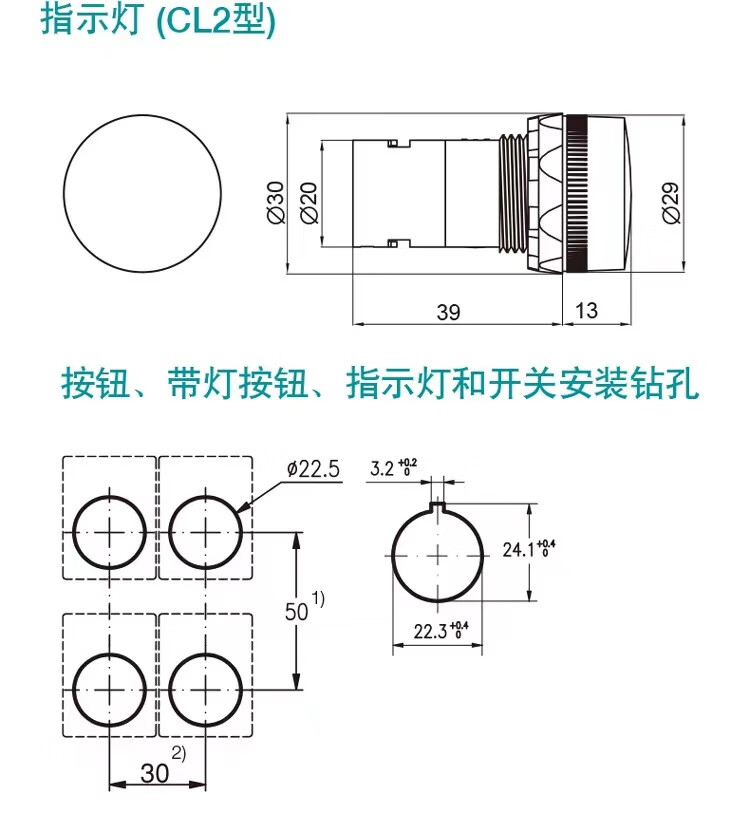 指示灯 (CL2型)

Ø30

Ø20

Ø29

39

13

按钮、带灯按钮、指示灯和开关安装钻孔

ø22.5

$50^{1)}$

$30^{2)}$

$3.2^{+0.2}_{0}$

$24.1^{+0.4}_{0}$

$22.3^{+0.4}_{0}$