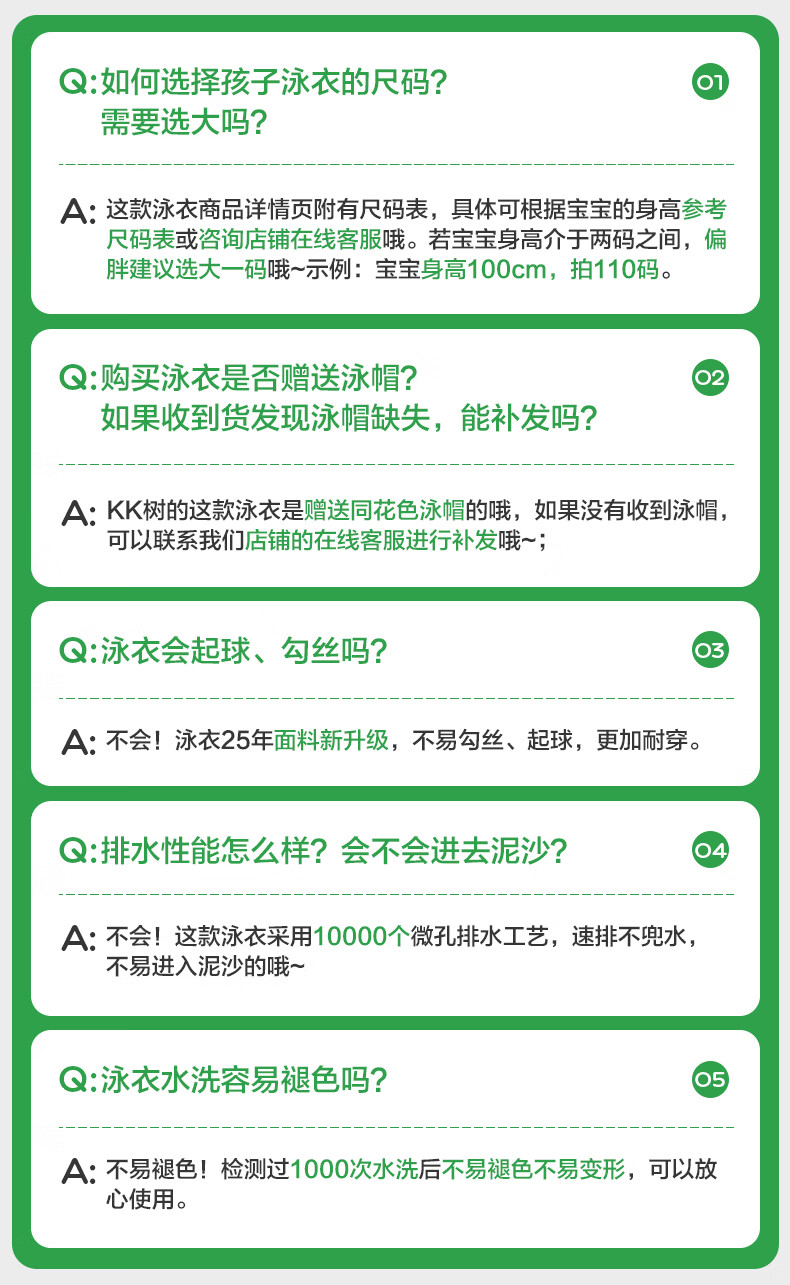 Q:如何选择孩子泳衣的尺码?
需要选大吗?

01

A:这款泳衣商品详情页附有尺码表，具体可根据宝宝的身高参考尺码表或咨询店铺在线客服哦。若宝宝身高介于两码之间，偏胖建议选大一码哦~示例：宝宝身高100cm，拍110码。

Q:购买泳衣是否赠送泳帽?
如果收到货发现泳帽缺失，能补发吗?

02

A:KK树的这款泳衣是赠送同花色泳帽的哦，如果没有收到泳帽，可以联系我们店铺的在线客服进行补发哦~;

Q:泳衣会起球、勾丝吗?

03

A:不会！泳衣25年面料新升级，不易勾丝、起球，更加耐穿。

Q:排水性能怎么样？会不会进去泥沙?

04

A:不会！这款泳衣采用10000个微孔排水工艺，速排不兜水，不易进入泥沙的哦~

Q:泳衣水洗容易褪色吗?

05

A:不易褪色！检测过1000次水洗后不易褪色不易变形，可以放心使用。