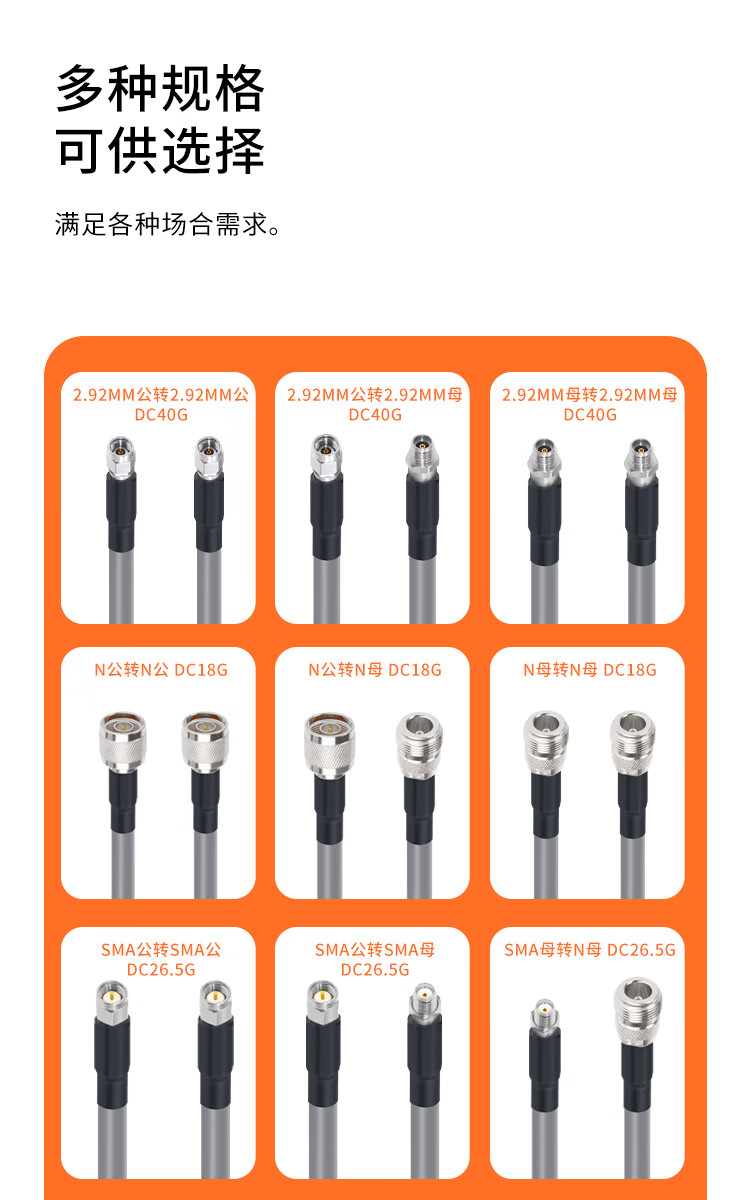 多种规格
可供选择

满足各种场合需求。

2.92MM公转2.92MM公
DC40G

2.92MM公转2.92MM母
DC40G

2.92MM母转2.92MM母
DC40G

N公转N公 DC18G

N公转N母 DC18G

N母转N母 DC18G

SMA公转SMA公
DC26.5G

SMA公转SMA母
DC26.5G

SMA母转N母 DC26.5G