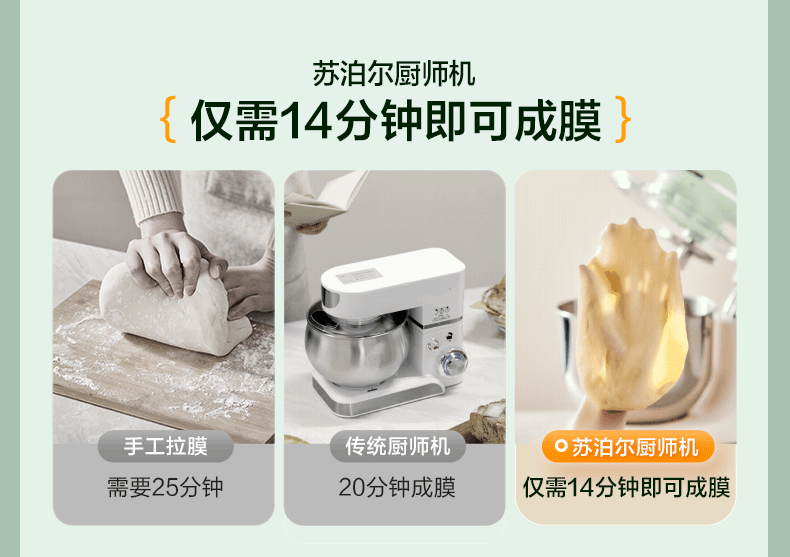 苏泊尔厨师机
{ 仅需14分钟即可成膜 }

手工拉膜
需要25分钟

传统厨师机
20分钟成膜

苏泊尔厨师机
仅需14分钟即可成膜