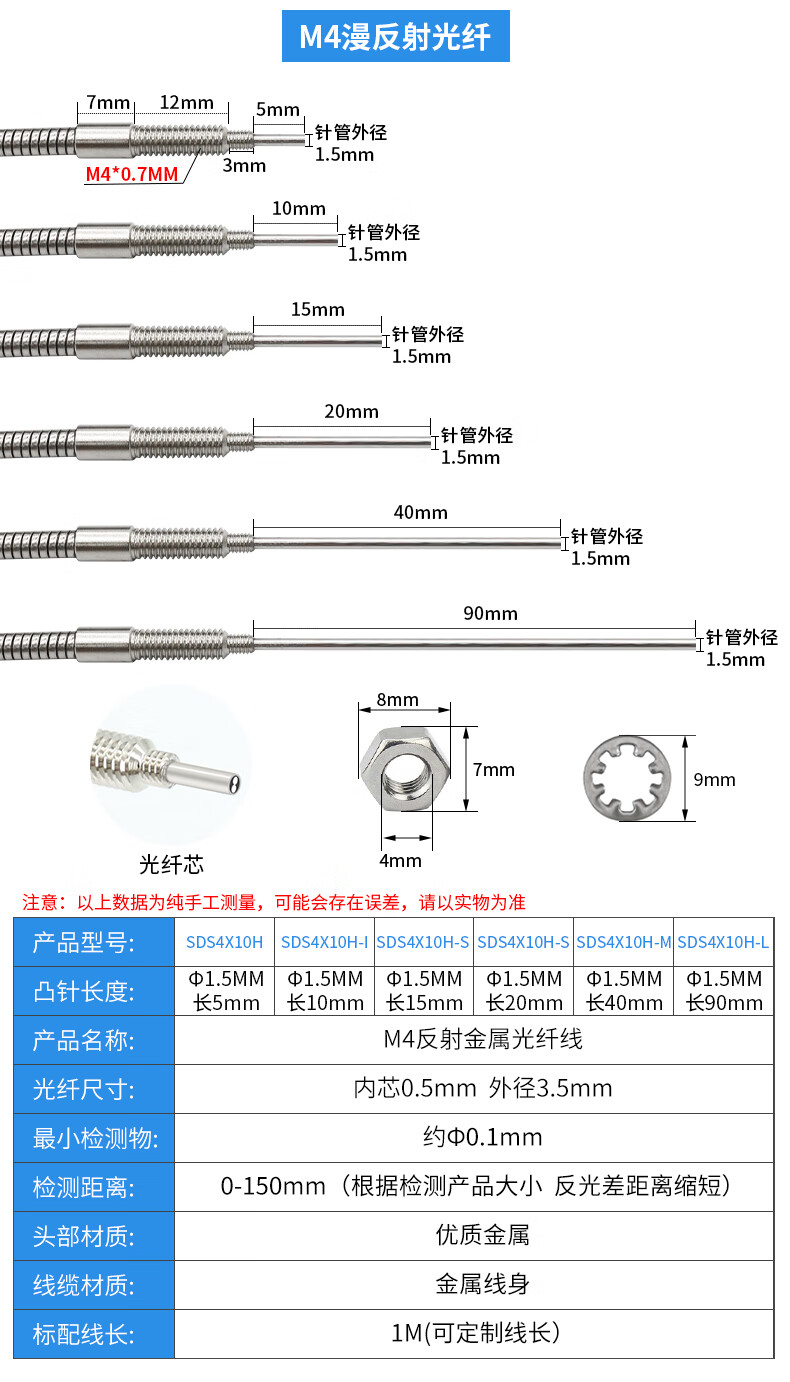 M4漫反射光纤

7mm 12mm 5mm 针管外径 1.5mm
M4*0.7MM 3mm

10mm 针管外径 1.5mm

15mm 针管外径 1.5mm

20mm 针管外径 1.5mm

40mm 针管外径 1.5mm

90mm 针管外径 1.5mm

光纤芯

8mm 7mm 4mm

9mm

注意：以上数据为纯手工测量，可能会存在误差，请以实物为准

| 产品型号: | SDS4X10H | SDS4X10H-I | SDS4X10H-S | SDS4X10H-S | SDS4X10H-M | SDS4X10H-L |
|---|---|---|---|---|---|---|
| 凸针长度: | Φ1.5MM 长5mm | Φ1.5MM 长10mm | Φ1.5MM 长15mm | Φ1.5MM 长20mm | Φ1.5MM 长40mm | Φ1.5MM 长90mm |
| 产品名称: | M4反射金属光纤线 | | | | | |
| 光纤尺寸: | 内芯0.5mm 外径3.5mm | | | | | |
| 最小检测物: | 约Φ0.1mm | | | | | |
| 检测距离: | 0-150mm（根据检测产品大小 反光差距离缩短） | | | | | |
| 头部材质: | 优质金属 | | | | | |
| 线缆材质: | 金属线身 | | | | | |
| 标配线长: | 1M(可定制线长) | | | | | |