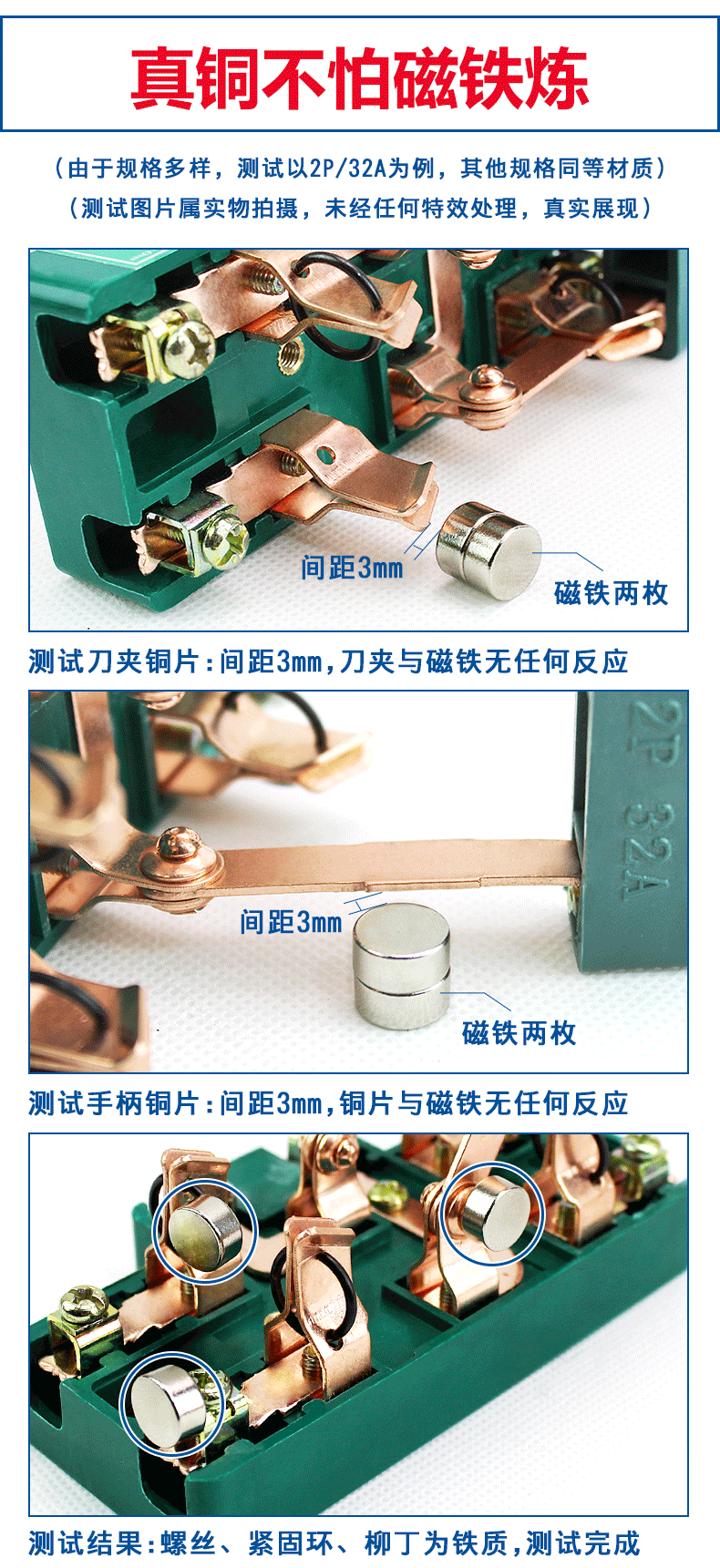 真铜不怕磁铁炼

（由于规格多样，测试以2P/32A为例，其他规格同等材质）
（测试图片属实物拍摄，未经任何特效处理，真实展现）

间距3mm
磁铁两枚

测试刀夹铜片：间距3mm，刀夹与磁铁无任何反应

2P 32A
间距3mm
磁铁两枚

测试手柄铜片：间距3mm，铜片与磁铁无任何反应

测试结果：螺丝、紧固环、柳丁为铁质，测试完成