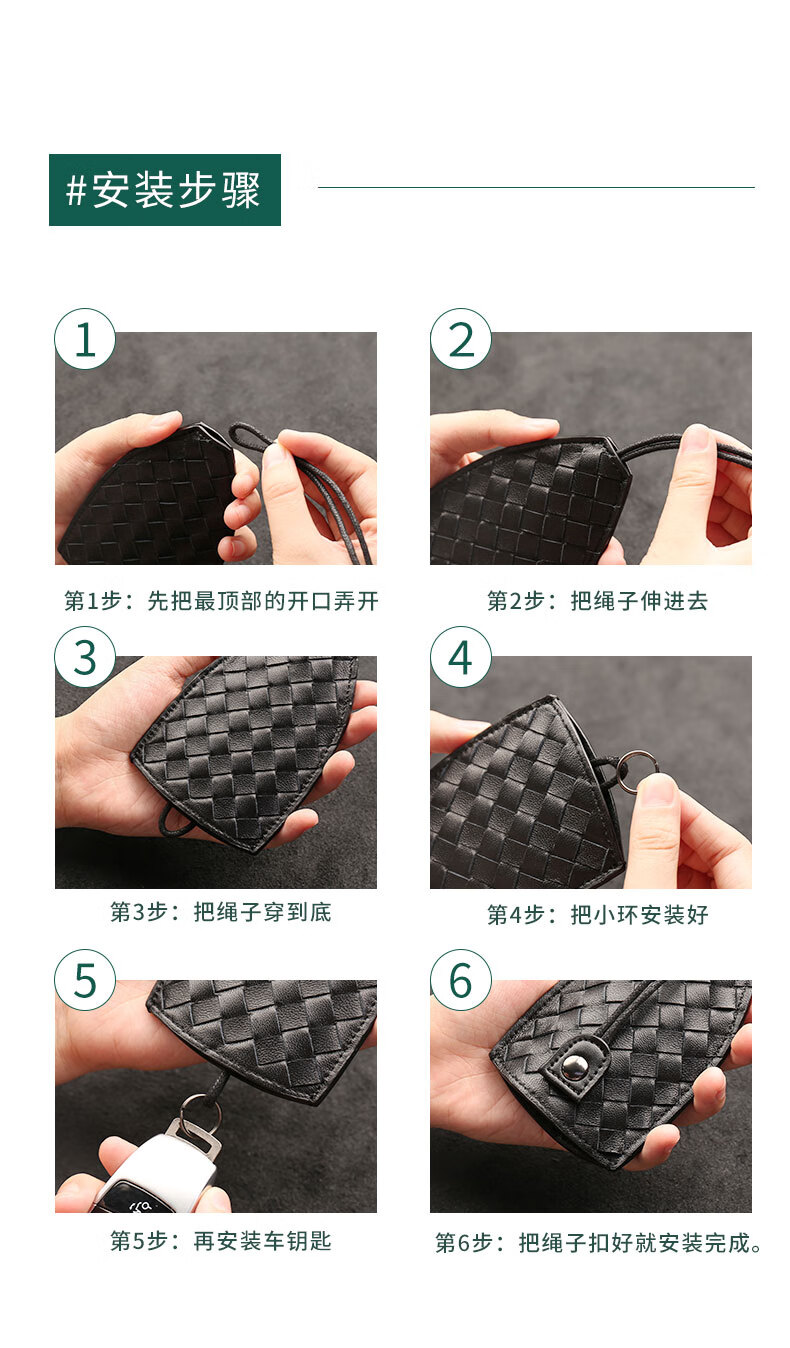 #安装步骤

1

第1步：先把最顶部的开口弄开

2

第2步：把绳子伸进去

3

第3步：把绳子穿到底

4

第4步：把小环安装好

5

第5步：再安装车钥匙

6

第6步：把绳子扣好就安装完成。