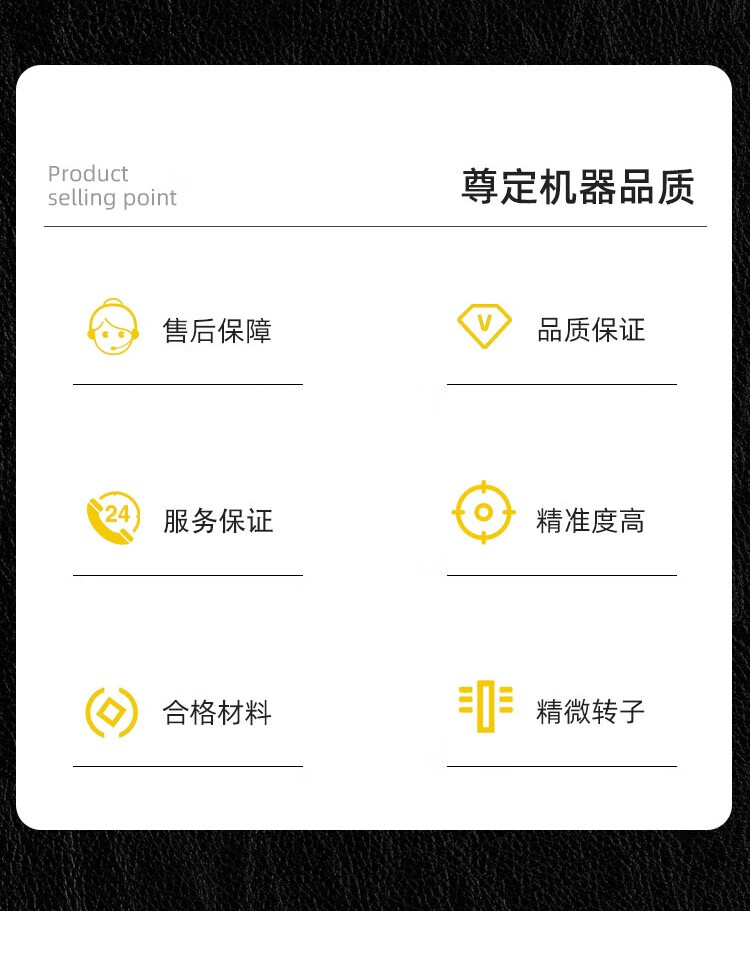 Product
selling point

尊定机器品质

售后保障

品质保证

24

服务保证

精准度高

合格材料

精微转子