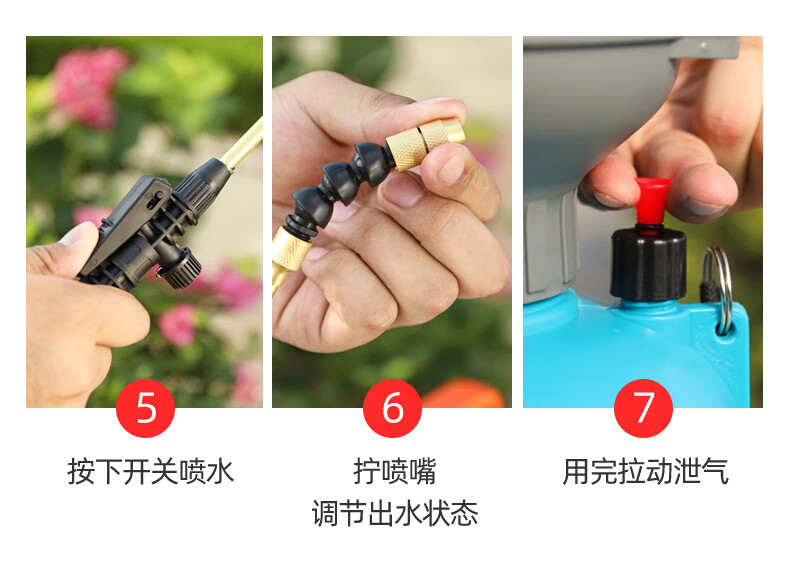 5
按下开关喷水

6
拧喷嘴
调节出水状态

7
用完拉动泄气